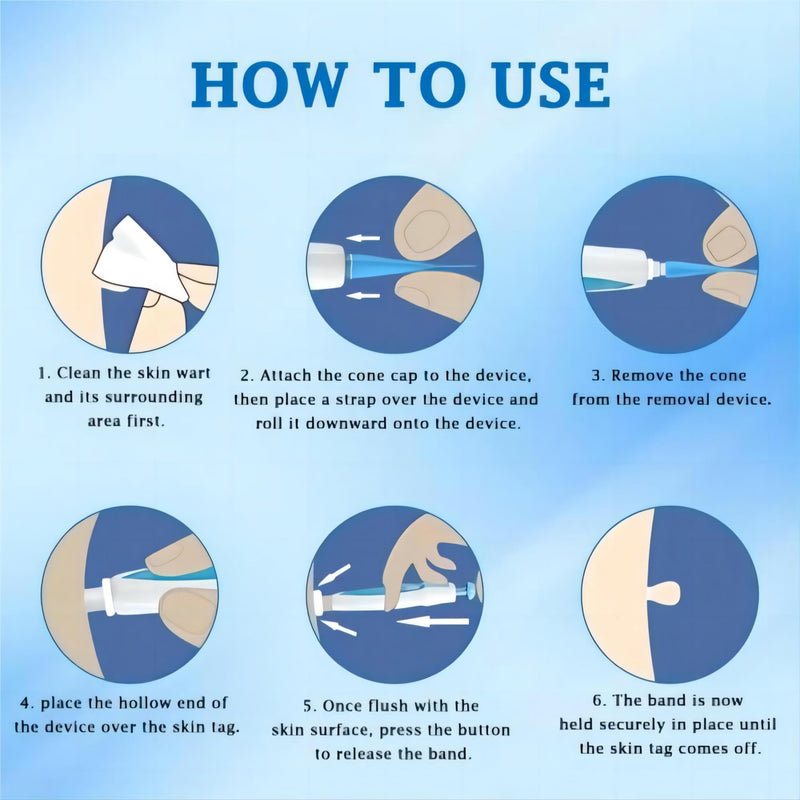 HOW TO USE

1. Clean the skin wart and its surrounding area first.

2. Attach the cone cap to the device, then place a strap over the device and roll it downward onto the device.

3. Remove the cone from the removal device.

4. place the hollow end of the device over the skin tag.

5. Once flush with the skin surface, press the button to release the band.

6. The band is now held securely in place until the skin tag comes off.