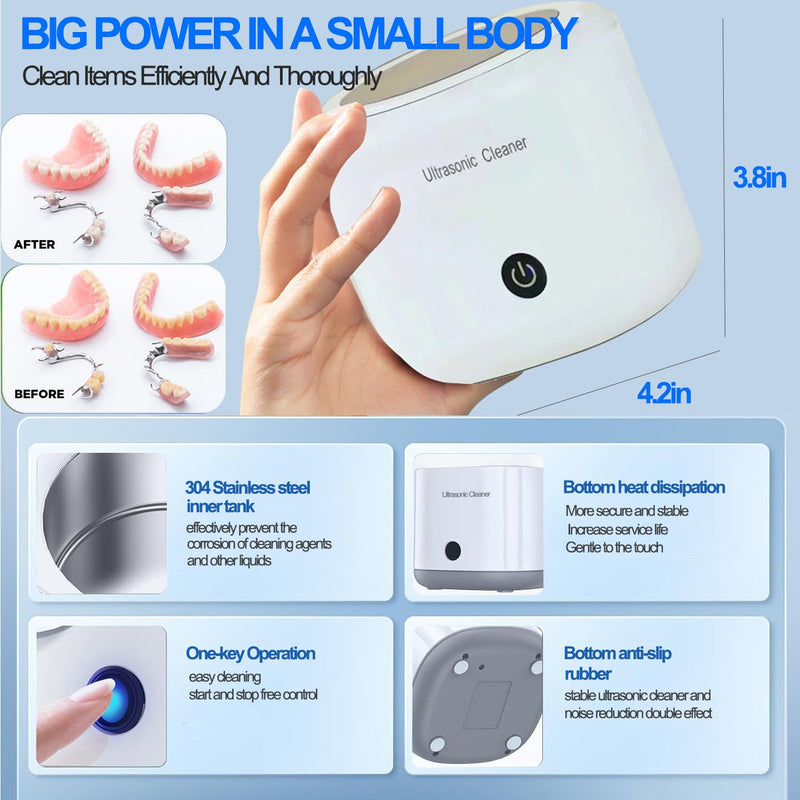 BIG POWER IN A SMALL BODY
Clean Items Efficiently And Thoroughly

AFTER

BEFORE

Ultrasonic Cleaner

3.8in

4.2in

304 Stainless steel inner tank
effectively prevent the corrosion of cleaning agents and other liquids

Ultrasonic Cleaner

Bottom heat dissipation
More secure and stable
Increase service life
Gentle to the touch

One-key Operation
easy cleaning
start and stop free control

Bottom anti-slip rubber
stable ultrasonic cleaner and noise reduction double effect