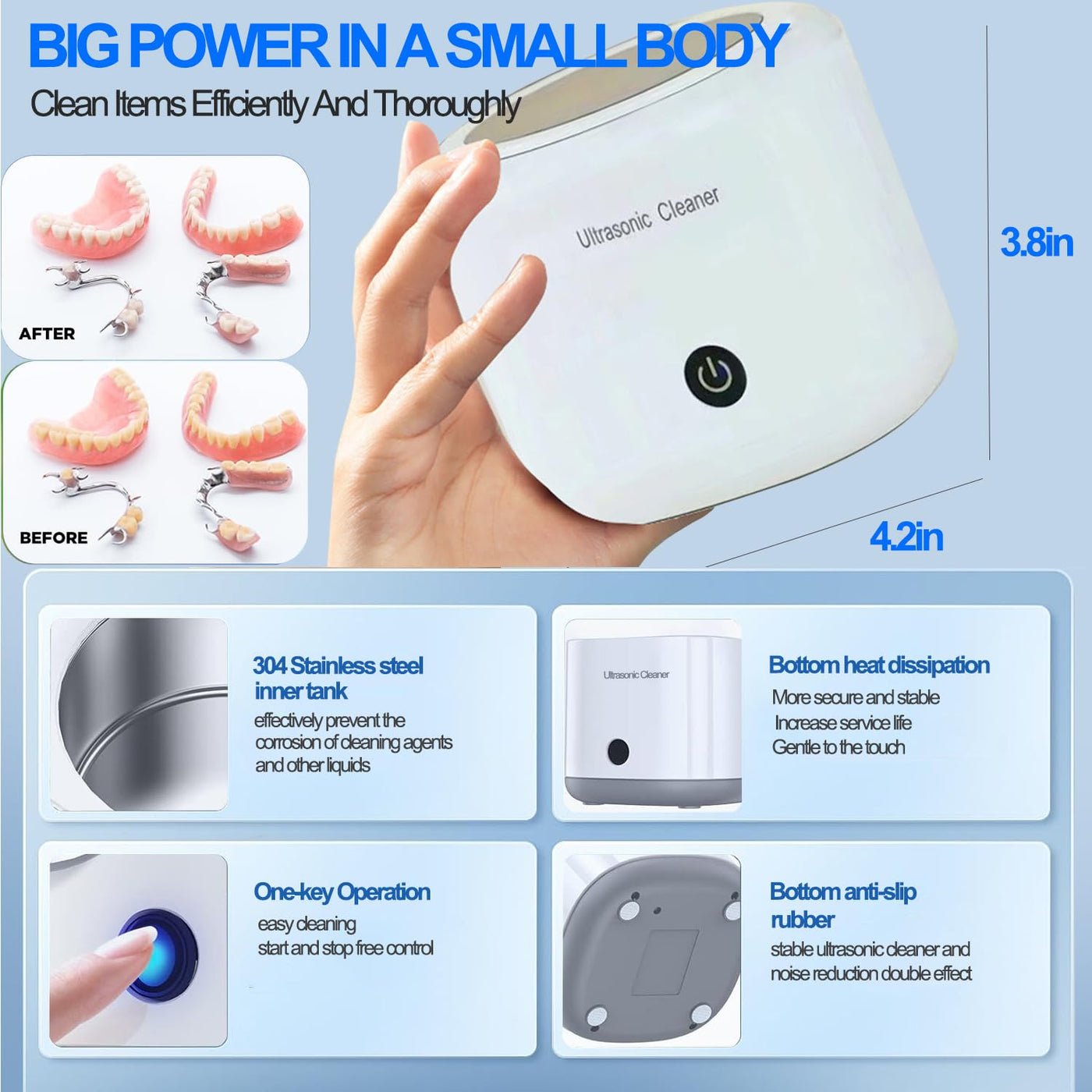 BIG POWER IN A SMALL BODY

Clean Items Efficiently And Thoroughly

AFTER

BEFORE

Ultrasonic Cleaner

3.8in

4.2in

304 Stainless steel inner tank
effectively prevent the corrosion of cleaning agents and other liquids

Ultrasonic Cleaner

Bottom heat dissipation
More secure and stable
Increase service life
Gentle to the touch

One-key Operation
easy cleaning
start and stop free control

Bottom anti-slip rubber
stable ultrasonic cleaner and noise reduction double effect