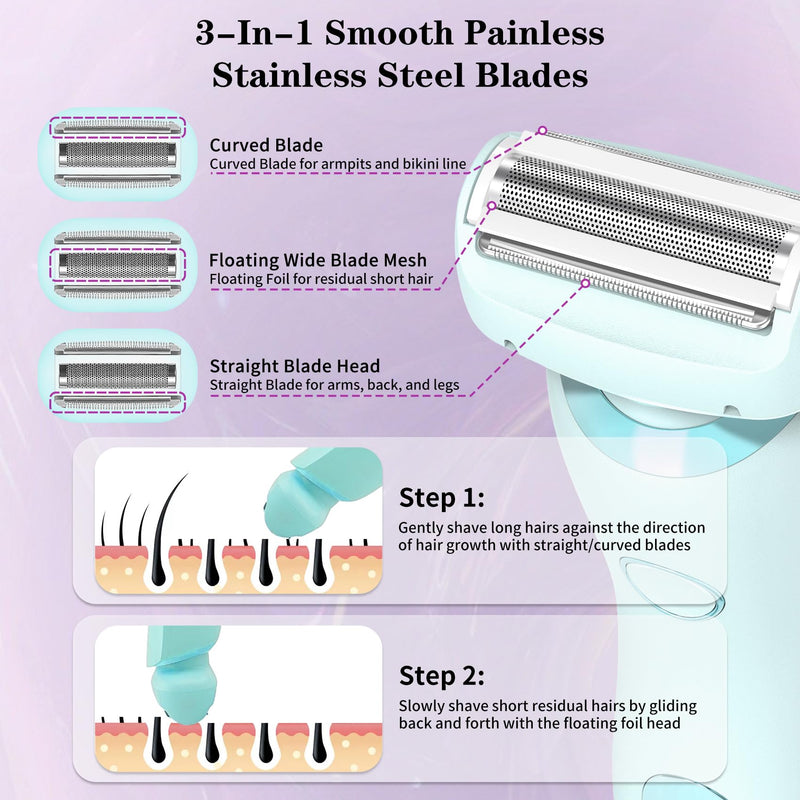 3-In-1 Smooth Painless Stainless Steel Blades

Curved Blade
Curved Blade for armpits and bikini line

Floating Wide Blade Mesh
Floating Foil for residual short hair

Straight Blade Head
Straight Blade for arms, back, and legs

Step 1:
Gently shave long hairs against the direction of hair growth with straight/curved blades

Step 2:
Slowly shave short residual hairs by gliding back and forth with the floating foil head