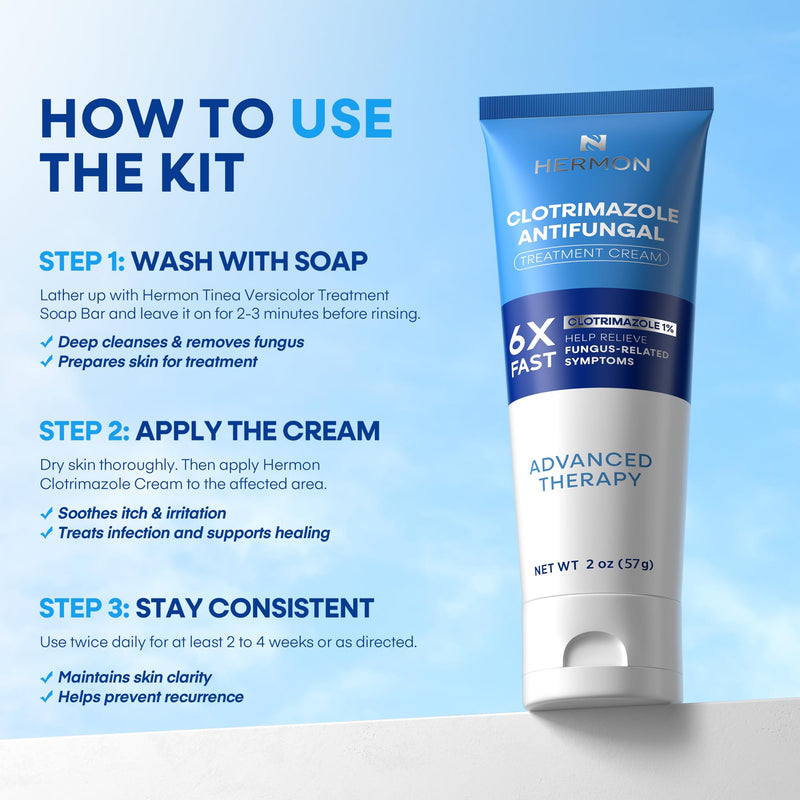 HOW TO USE THE KIT

STEP 1: WASH WITH SOAP

Lather up with Hermon Tinea Versicolor Treatment Soap Bar and leave it on for 2-3 minutes before rinsing.

✓ Deep cleanses & removes fungus
✓ Prepares skin for treatment

STEP 2: APPLY THE CREAM

Dry skin thoroughly. Then apply Hermon Clotrimazole Cream to the affected area.

✓ Soothes itch & irritation
✓ Treats infection and supports healing

STEP 3: STAY CONSISTENT

Use twice daily for at least 2 to 4 weeks or as directed.

✓ Maintains skin clarity
✓ Helps prevent recurrence

HERMON

CLOTRIMAZOLE ANTIFUNGAL

TREATMENT CREAM

6X FAST

CLOTRIMAZOLE 1%

HELP RELIEVE FUNGUS-RELATED SYMPTOMS

ADVANCED THERAPY

NET WT 2 oz (57g)