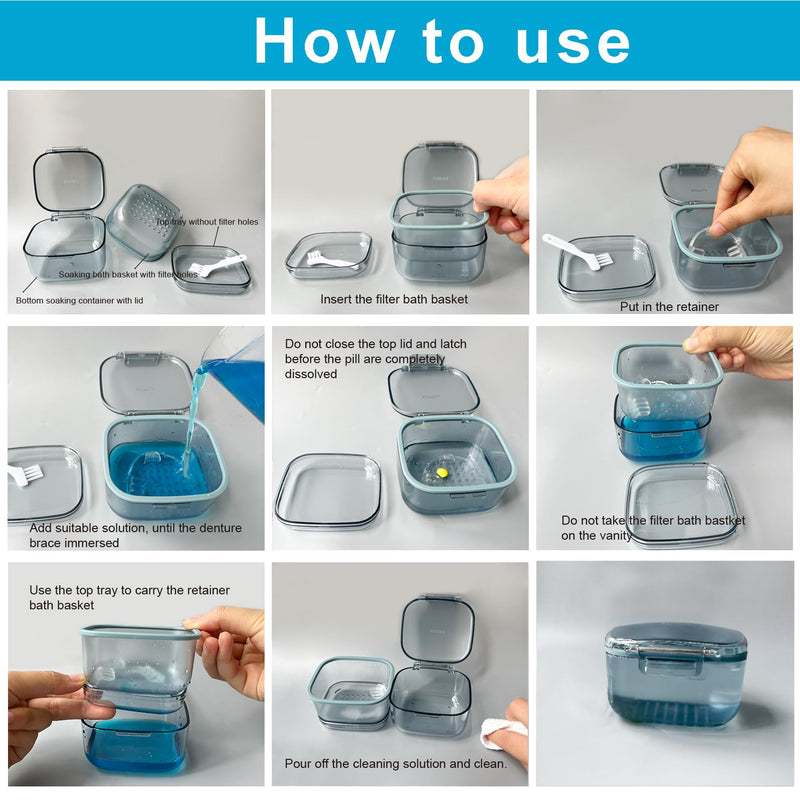 How to use

Top tray without filter holes
Soaking bath basket with filter holes
Bottom soaking container with lid

Insert the filter bath basket

Put in the retainer

Add suitable solution, until the denture brace immersed

Do not close the top lid and latch before the pill are completely dissolved

Do not take the filter bath bastket on the vanity

Use the top tray to carry the retainer bath basket

Pour off the cleaning solution and clean.