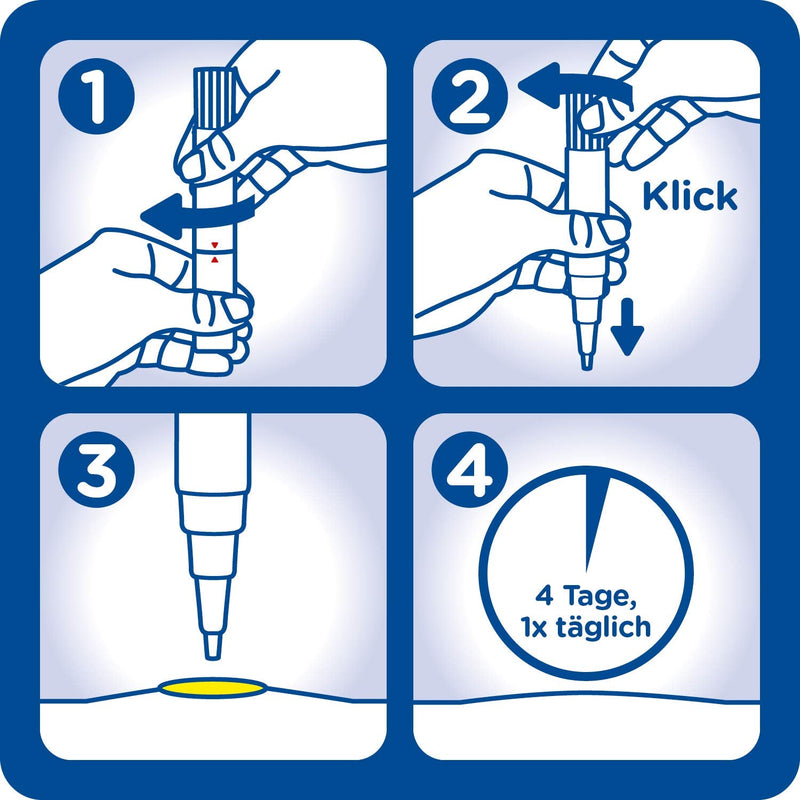 1

2

Klick

3

4

4 Tage,
1x täglich