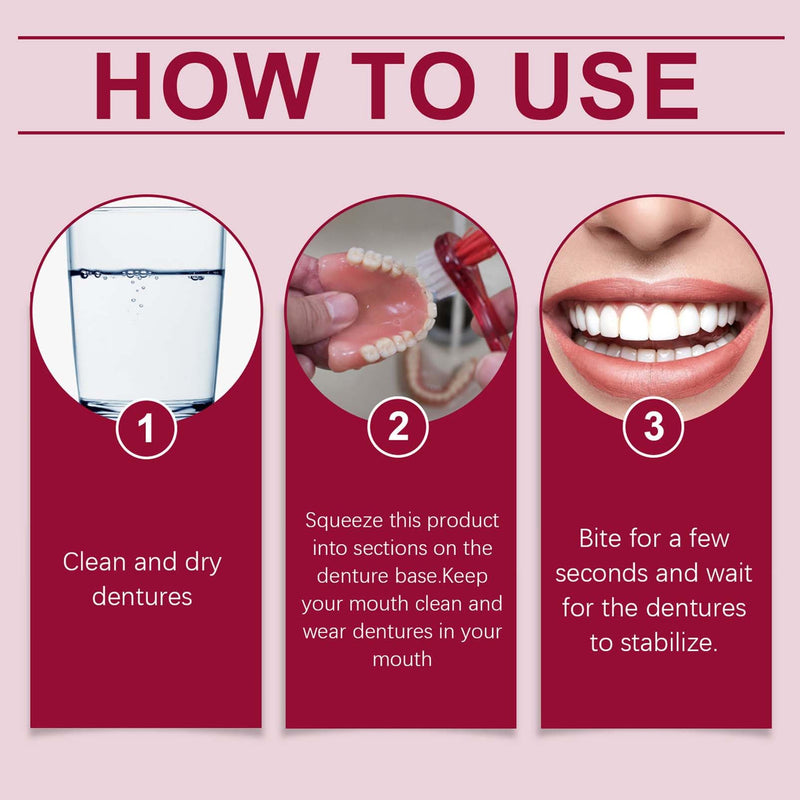 HOW TO USE

1

Clean and dry dentures

2

Squeeze this product into sections on the denture base.Keep your mouth clean and wear dentures in your mouth

3

Bite for a few seconds and wait for the dentures to stabilize.