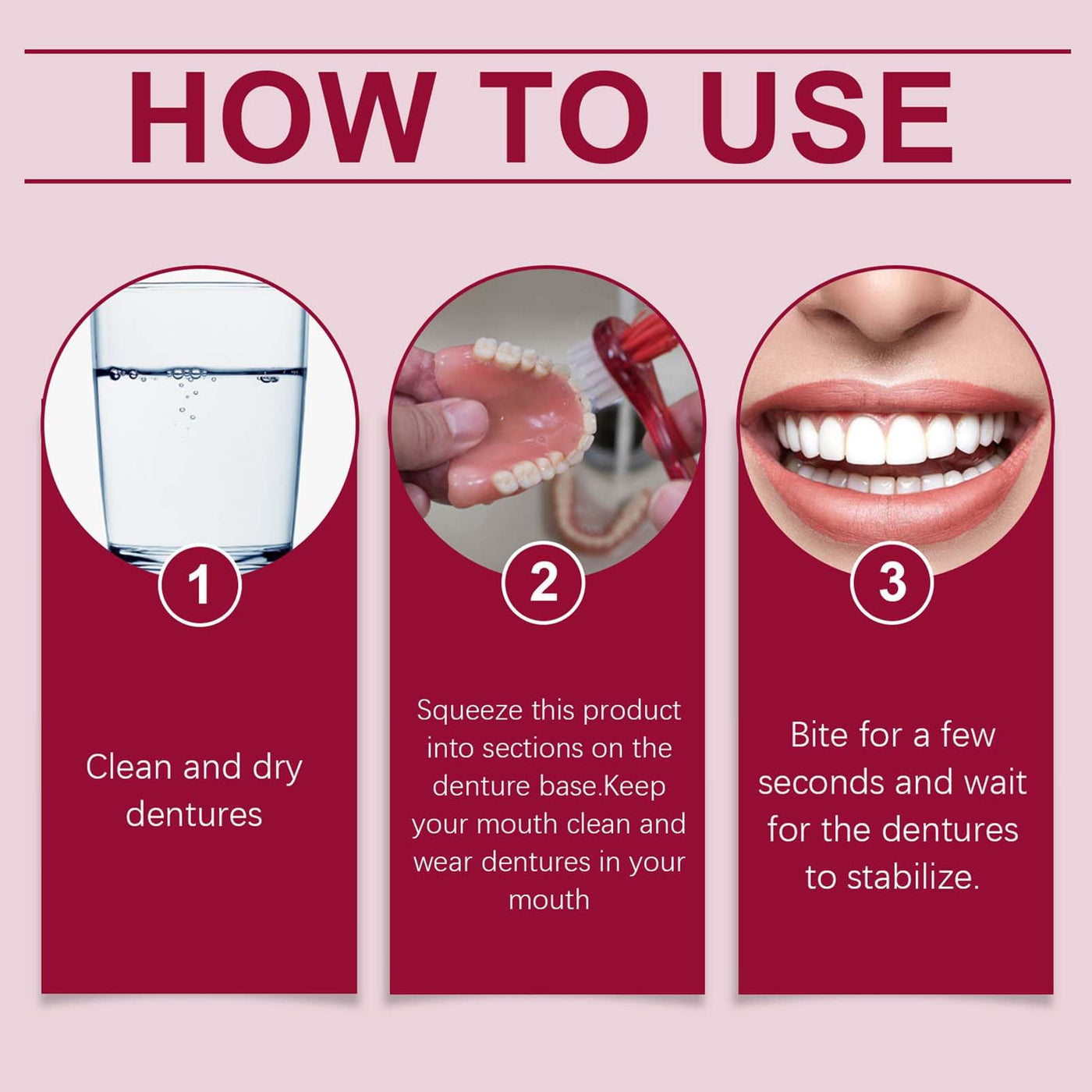 HOW TO USE

1

Clean and dry dentures

2

Squeeze this product into sections on the denture base.Keep your mouth clean and wear dentures in your mouth

3

Bite for a few seconds and wait for the dentures to stabilize.