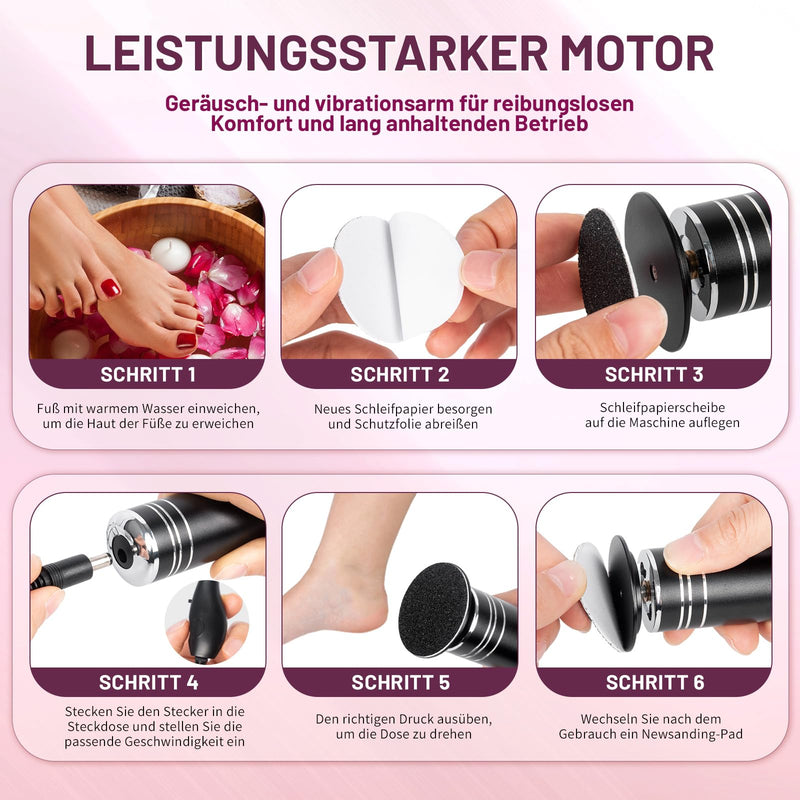 LEISTUNGSSTARKER MOTOR

Geräusch- und vibrationsarm für reibungslosen Komfort und lang anhaltenden Betrieb

SCHRITT 1

Fuß mit warmem Wasser einweichen, um die Haut der Füße zu erweichen

SCHRITT 2

Neues Schleifpapier besorgen und Schutzfolie abreißen

SCHRITT 3

Schleifpapierscheibe auf die Maschine auflegen

SCHRITT 4

Stecken Sie den Stecker in die Steckdose und stellen Sie die passende Geschwindigkeit ein

SCHRITT 5

Den richtigen Druck ausüben, um die Dose zu drehen

SCHRITT 6

Wechseln Sie nach dem Gebrauch ein Newsanding-Pad