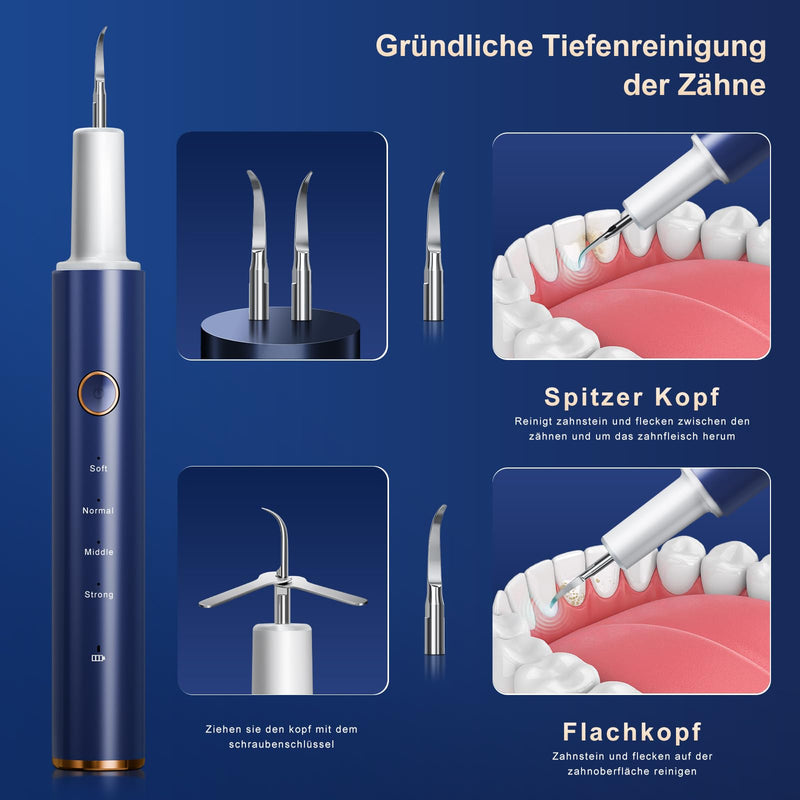 Gründliche Tiefenreinigung der Zähne

Soft

Normal

Middle

Strong

Spitzer Kopf

Reinigt zahnstein und flecken zwischen den zähnen und um das zahnfleisch herum

Ziehen sie den kopf mit dem schraubenschlüssel

Flachkopf

Zahnstein und flecken auf der zahnoberfläche reinigen