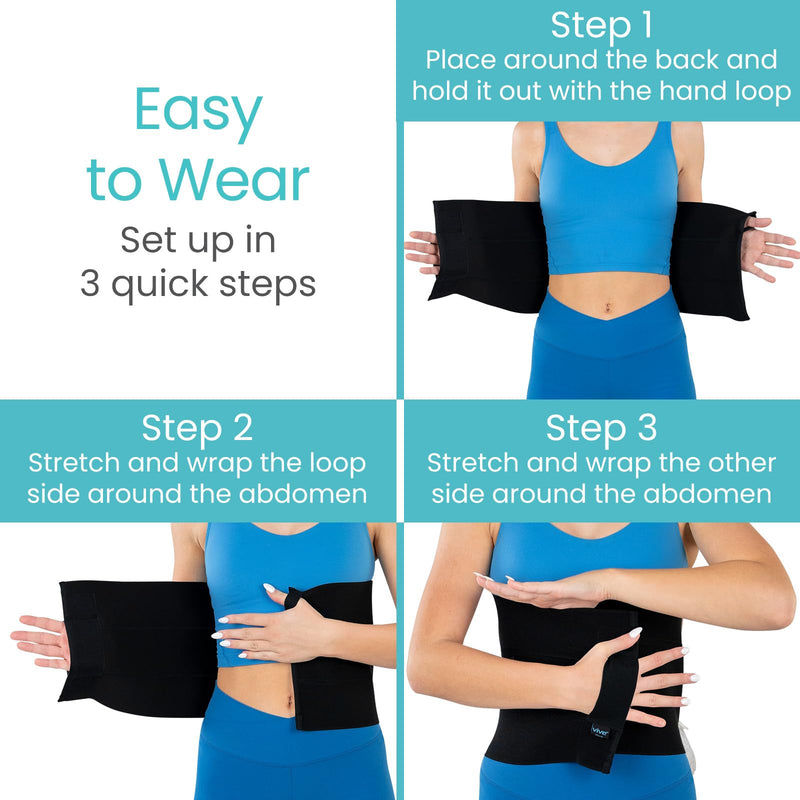 Easy to Wear
Set up in 3 quick steps

Step 1
Place around the back and hold it out with the hand loop

Step 2
Stretch and wrap the loop side around the abdomen

Step 3
Stretch and wrap the other side around the abdomen

vive