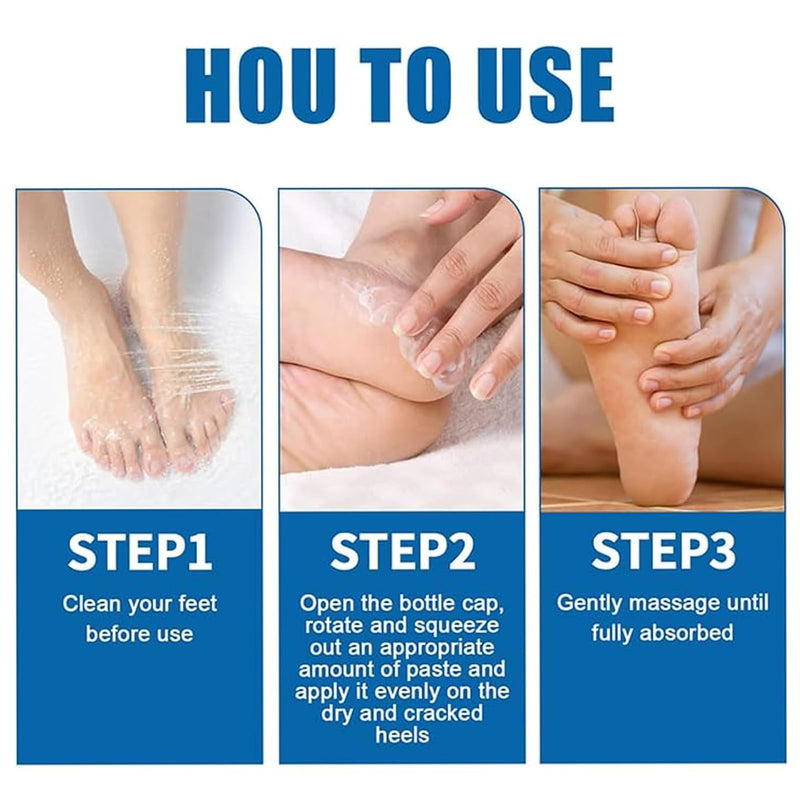 HOU TO USE

STEP1
Clean your feet before use

STEP2
Open the bottle cap, rotate and squeeze out an appropriate amount of paste and apply it evenly on the dry and cracked heels

STEP3
Gently massage until fully absorbed