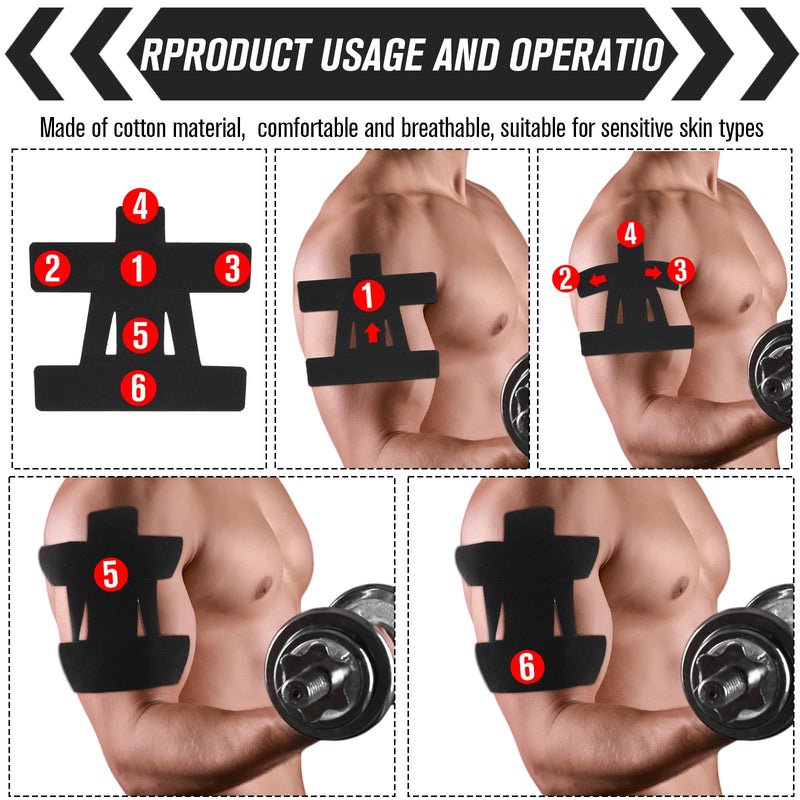 RPRODUCT USAGE AND OPERATIO

Made of cotton material, comfortable and breathable, suitable for sensitive skin types

4
2 1 3
5
6

1

4
2 3

5

6