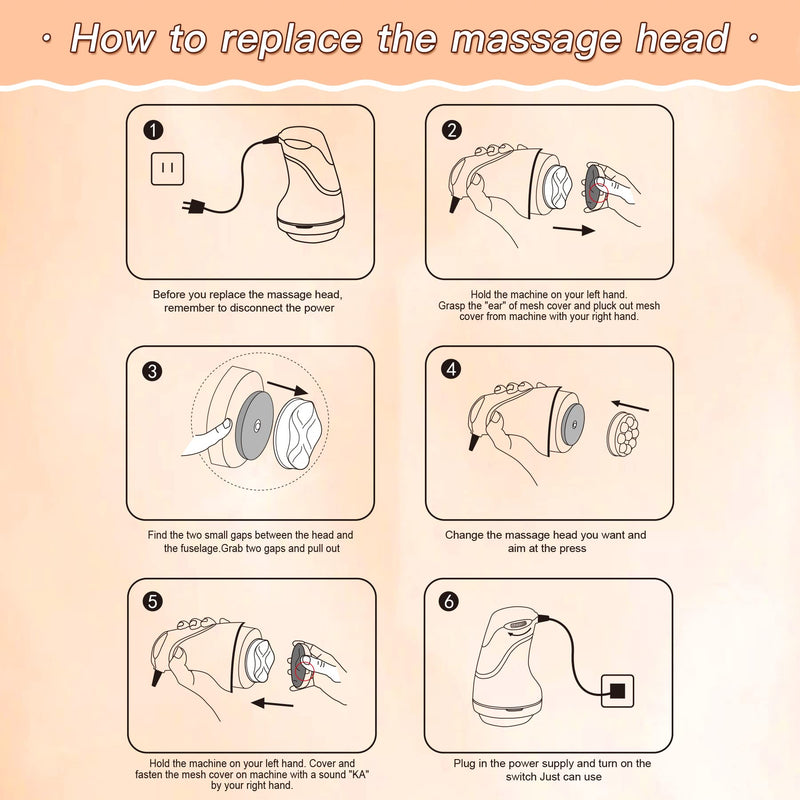 · How to replace the massage head ·

1

Before you replace the massage head, remember to disconnect the power

2

Hold the machine on your left hand. Grasp the "ear" of mesh cover and pluck out mesh cover from machine with your right hand.

3

Find the two small gaps between the head and the fuselage.Grab two gaps and pull out

4

Change the massage head you want and aim at the press

5

Hold the machine on your left hand. Cover and fasten the mesh cover on machine with a sound "KA" by your right hand.

6

Plug in the power supply and turn on the switch Just can use