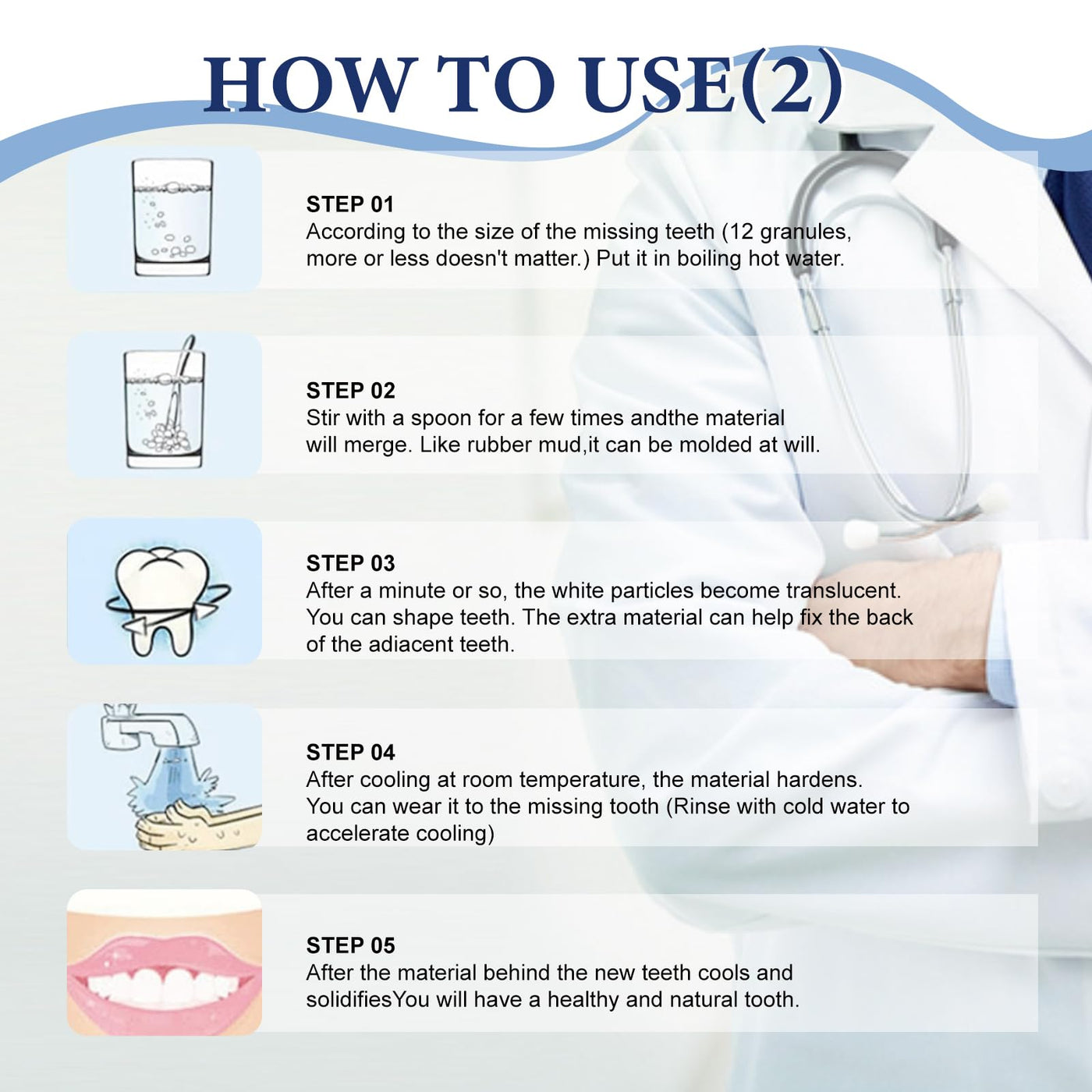 HOW TO USE(2)

STEP 01
According to the size of the missing teeth (12 granules, more or less doesn't matter.) Put it in boiling hot water.

STEP 02
Stir with a spoon for a few times andthe material will merge. Like rubber mud,it can be molded at will.

STEP 03
After a minute or so, the white particles become translucent. You can shape teeth. The extra material can help fix the back of the adiacent teeth.

STEP 04
After cooling at room temperature, the material hardens. You can wear it to the missing tooth (Rinse with cold water to accelerate cooling)

STEP 05
After the material behind the new teeth cools and solidifiesYou will have a healthy and natural tooth.