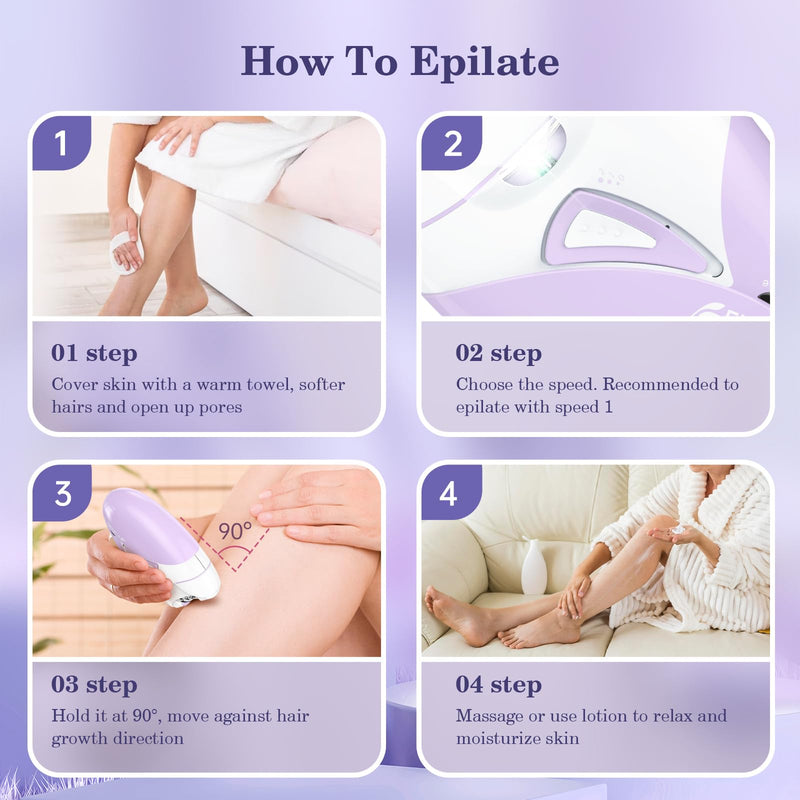 How To Epilate

1

01 step

Cover skin with a warm towel, softer hairs and open up pores

2

02 step

Choose the speed. Recommended to epilate with speed 1

3

90°

03 step

Hold it at 90°, move against hair growth direction

4

04 step

Massage or use lotion to relax and moisturize skin