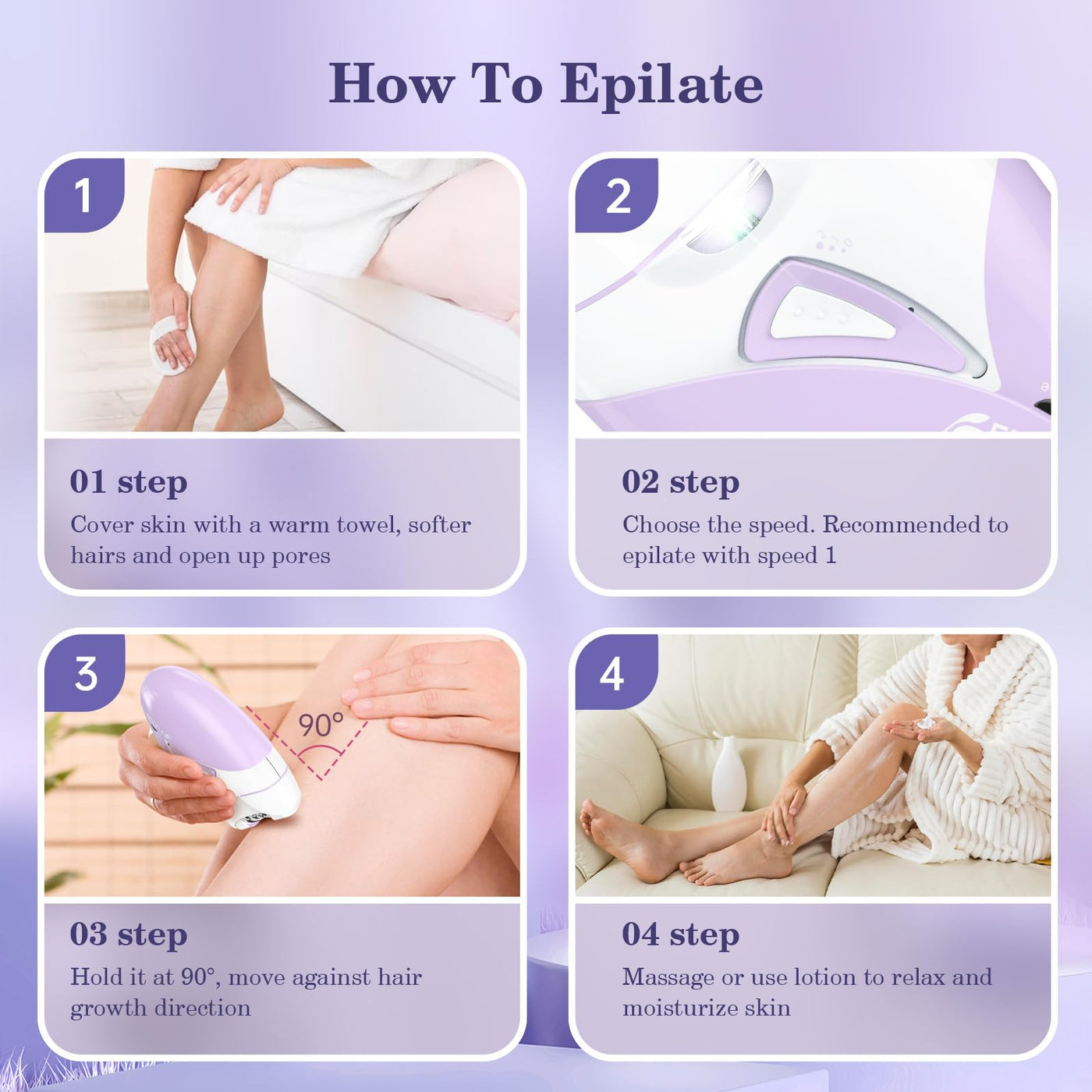 How To Epilate

1

01 step
Cover skin with a warm towel, softer hairs and open up pores

2

02 step
Choose the speed. Recommended to epilate with speed 1

3

90°

03 step
Hold it at 90°, move against hair growth direction

4

04 step
Massage or use lotion to relax and moisturize skin