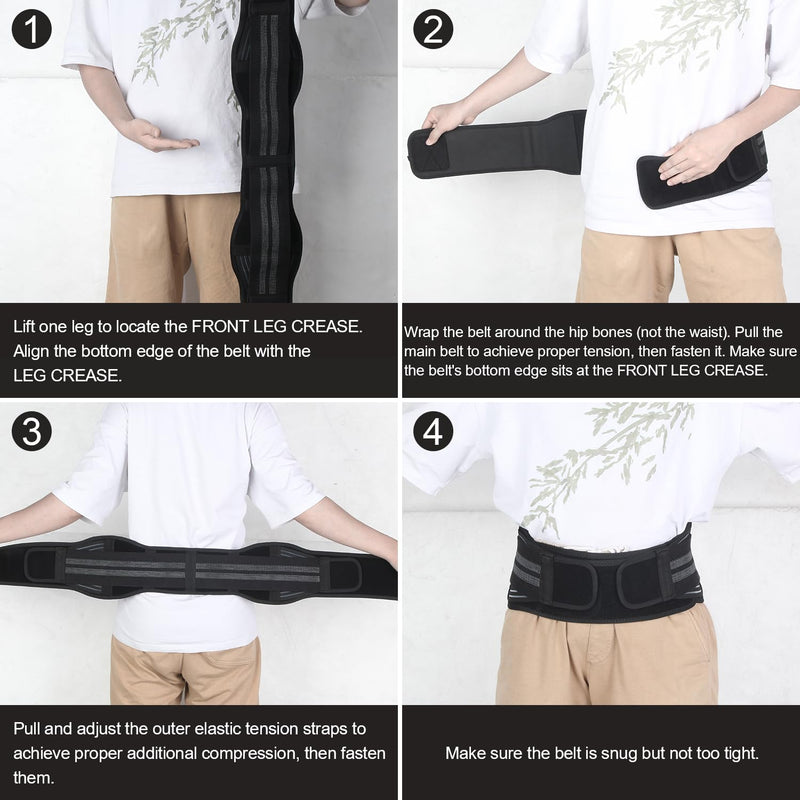 1

Lift one leg to locate the FRONT LEG CREASE. Align the bottom edge of the belt with the LEG CREASE.

2

Wrap the belt around the hip bones (not the waist). Pull the main belt to achieve proper tension, then fasten it. Make sure the belt's bottom edge sits at the FRONT LEG CREASE.

3

Pull and adjust the outer elastic tension straps to achieve proper additional compression, then fasten them.

4

Make sure the belt is snug but not too tight.