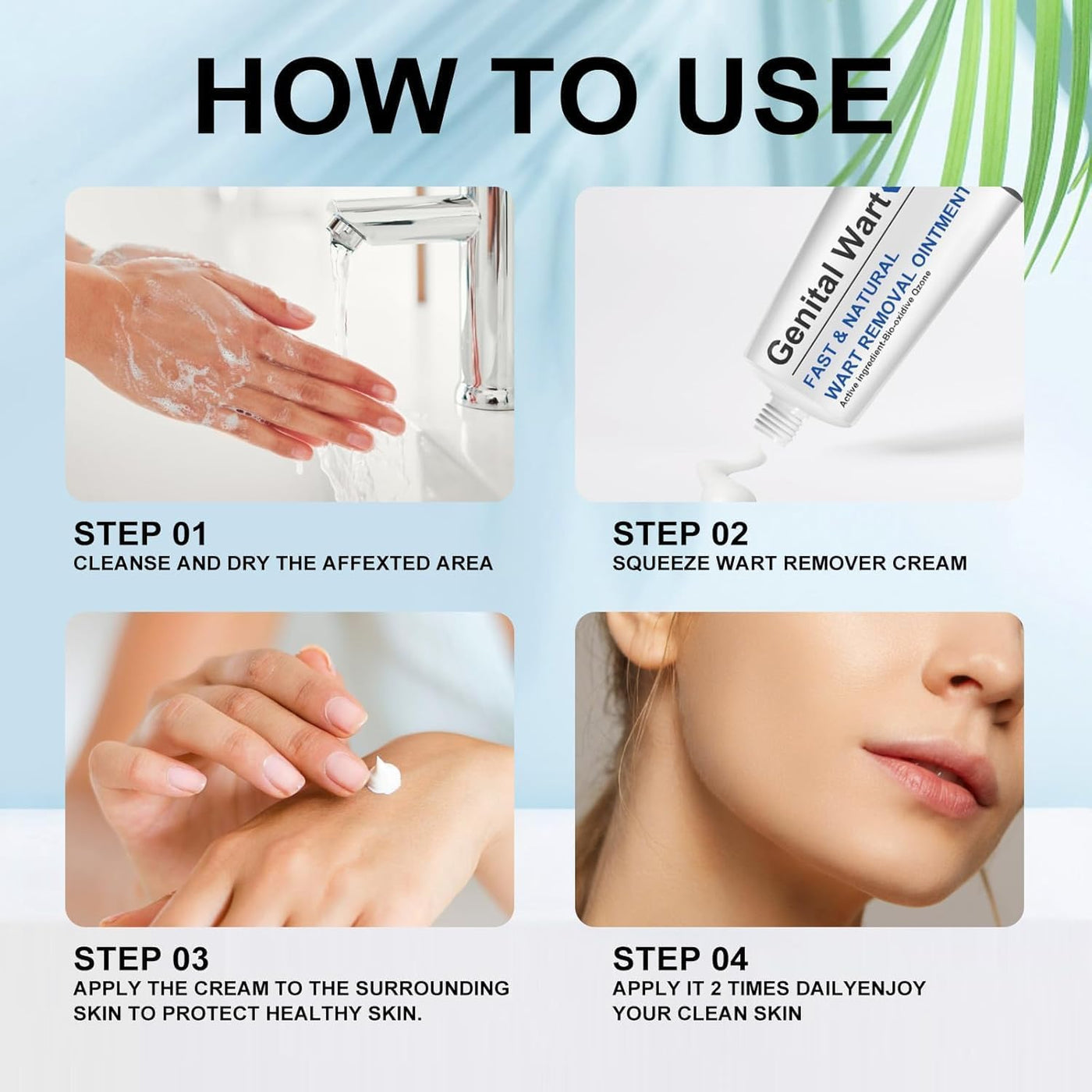 HOW TO USE

Genital Wart
FAST & NATURAL
WART REMOVAL OINTMENT
Active ingredient-Biooxidive Ozone

STEP 01
CLEANSE AND DRY THE AFFEXTED AREA

STEP 02
SQUEEZE WART REMOVER CREAM

STEP 03
APPLY THE CREAM TO THE SURROUNDING SKIN TO PROTECT HEALTHY SKIN.

STEP 04
APPLY IT 2 TIMES DAILYENJOY YOUR CLEAN SKIN