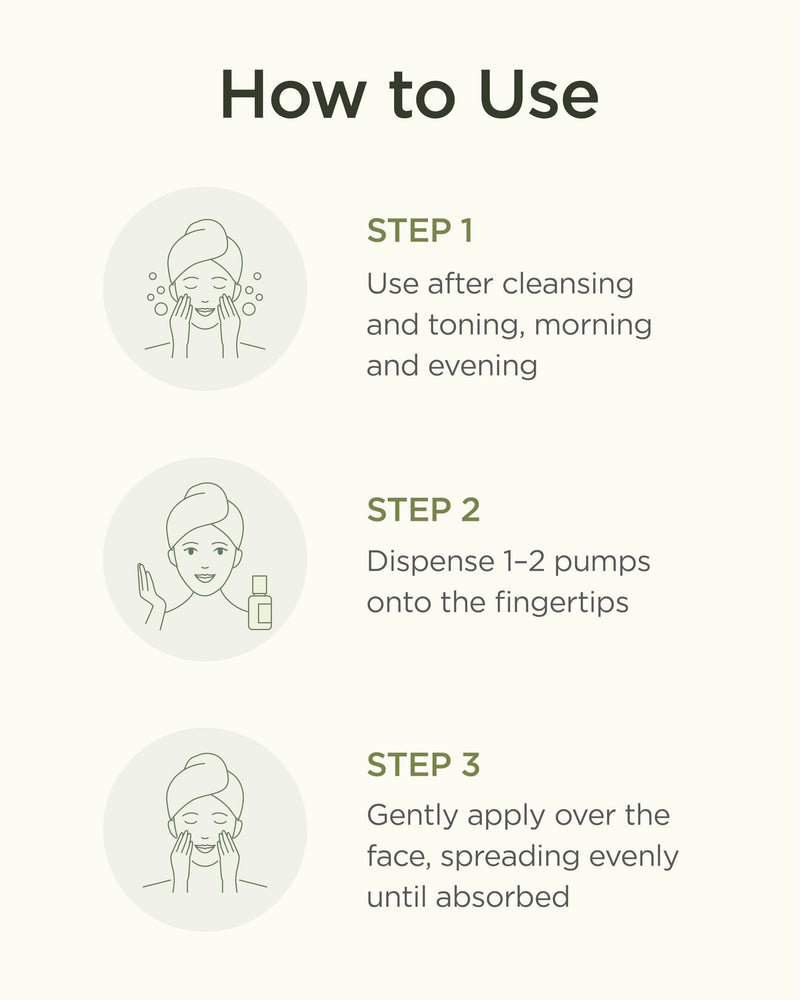 How to Use

STEP 1

Use after cleansing and toning, morning and evening

STEP 2

Dispense 1–2 pumps onto the fingertips

STEP 3

Gently apply over the face, spreading evenly until absorbed