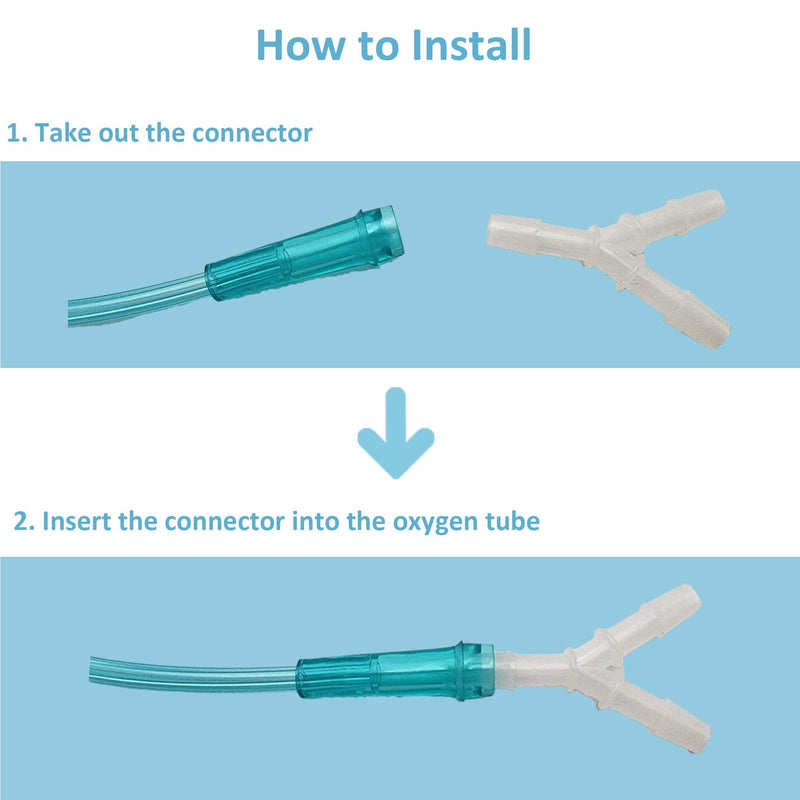 How to Install

1. Take out the connector

2. Insert the connector into the oxygen tube