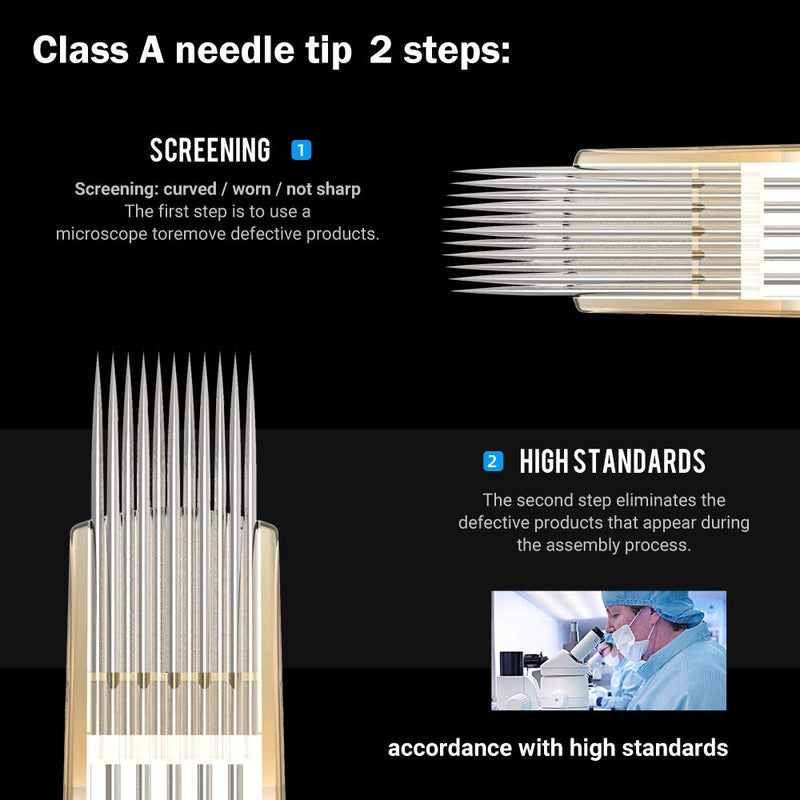 Class A needle tip 2 steps:

SCREENING 1

Screening: curved / worn / not sharp
The first step is to use a microscope toremove defective products.

2 HIGH STANDARDS

The second step eliminates the defective products that appear during the assembly process.

accordance with high standards