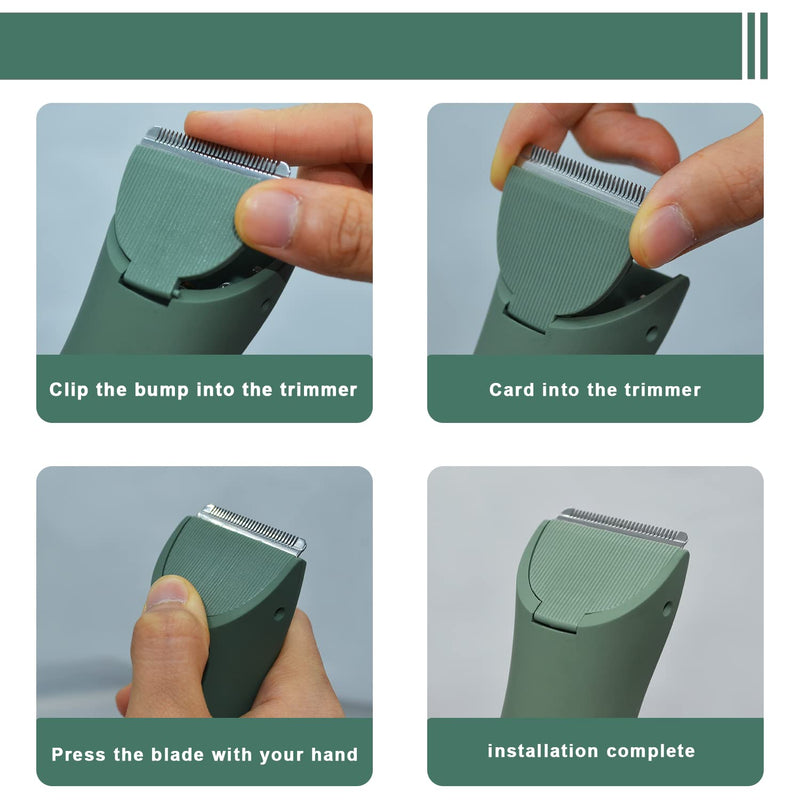 Clip the bump into the trimmer

Card into the trimmer

Press the blade with your hand

installation complete