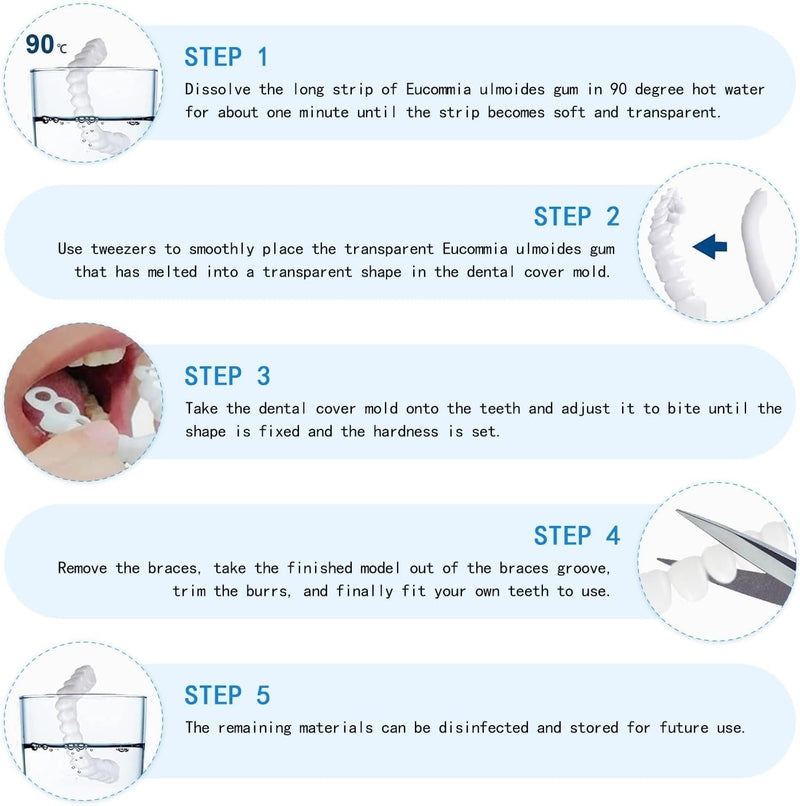 90℃

STEP 1

Dissolve the long strip of Eucommia ulmoides gum in 90 degree hot water for about one minute until the strip becomes soft and transparent.

STEP 2

Use tweezers to smoothly place the transparent Eucommia ulmoides gum that has melted into a transparent shape in the dental cover mold.

STEP 3

Take the dental cover mold onto the teeth and adjust it to bite until the shape is fixed and the hardness is set.

STEP 4

Remove the braces, take the finished model out of the braces groove, trim the burrs, and finally fit your own teeth to use.

STEP 5

The remaining materials can be disinfected and stored for future use.