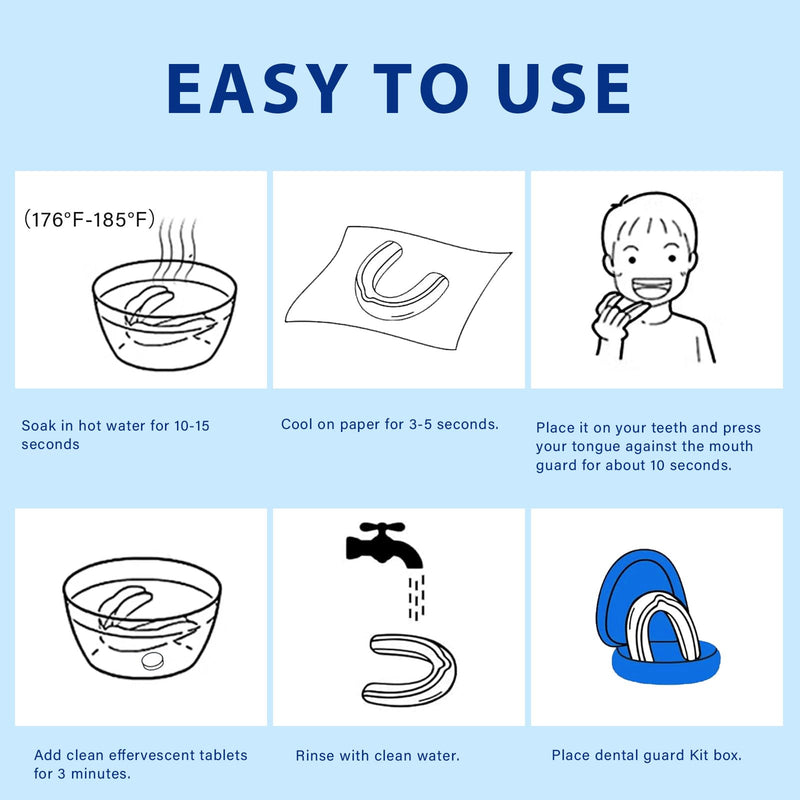 EASY TO USE

(176°F-185°F)

Soak in hot water for 10-15 seconds

Cool on paper for 3-5 seconds.

Place it on your teeth and press your tongue against the mouth guard for about 10 seconds.

Add clean effervescent tablets for 3 minutes.

Rinse with clean water.

Place dental guard Kit box.