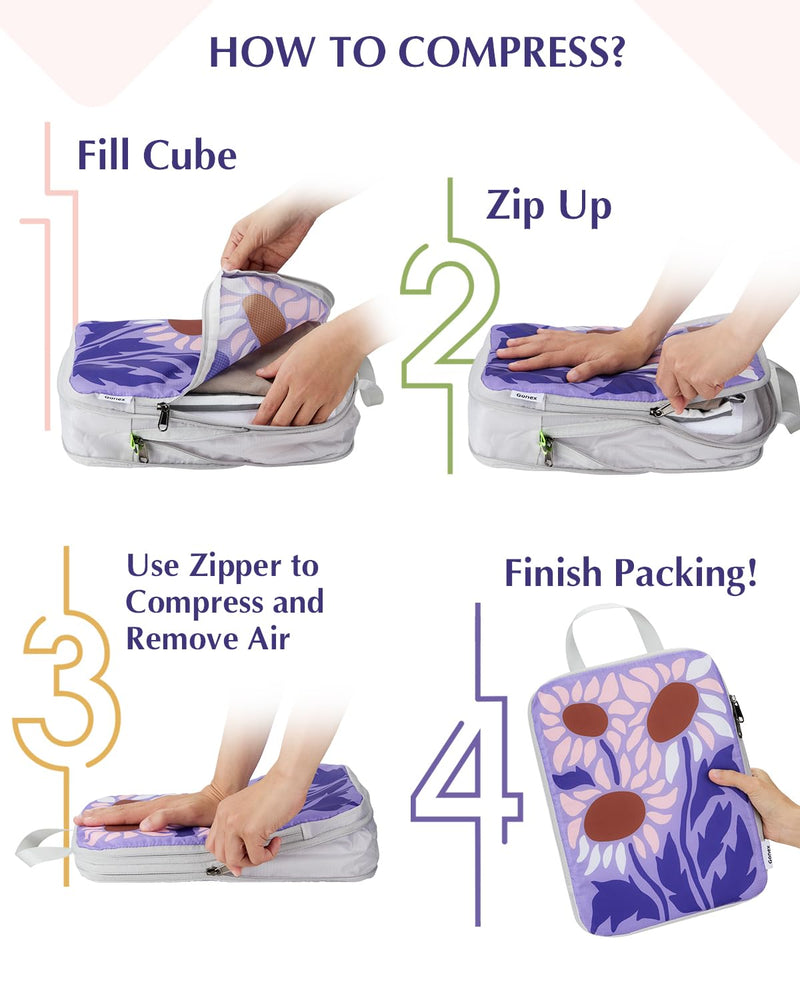 HOW TO COMPRESS?

1

Fill Cube

Gonex

2

Zip Up

Gonex

3

Use Zipper to Compress and Remove Air

4

Finish Packing!

Gonex