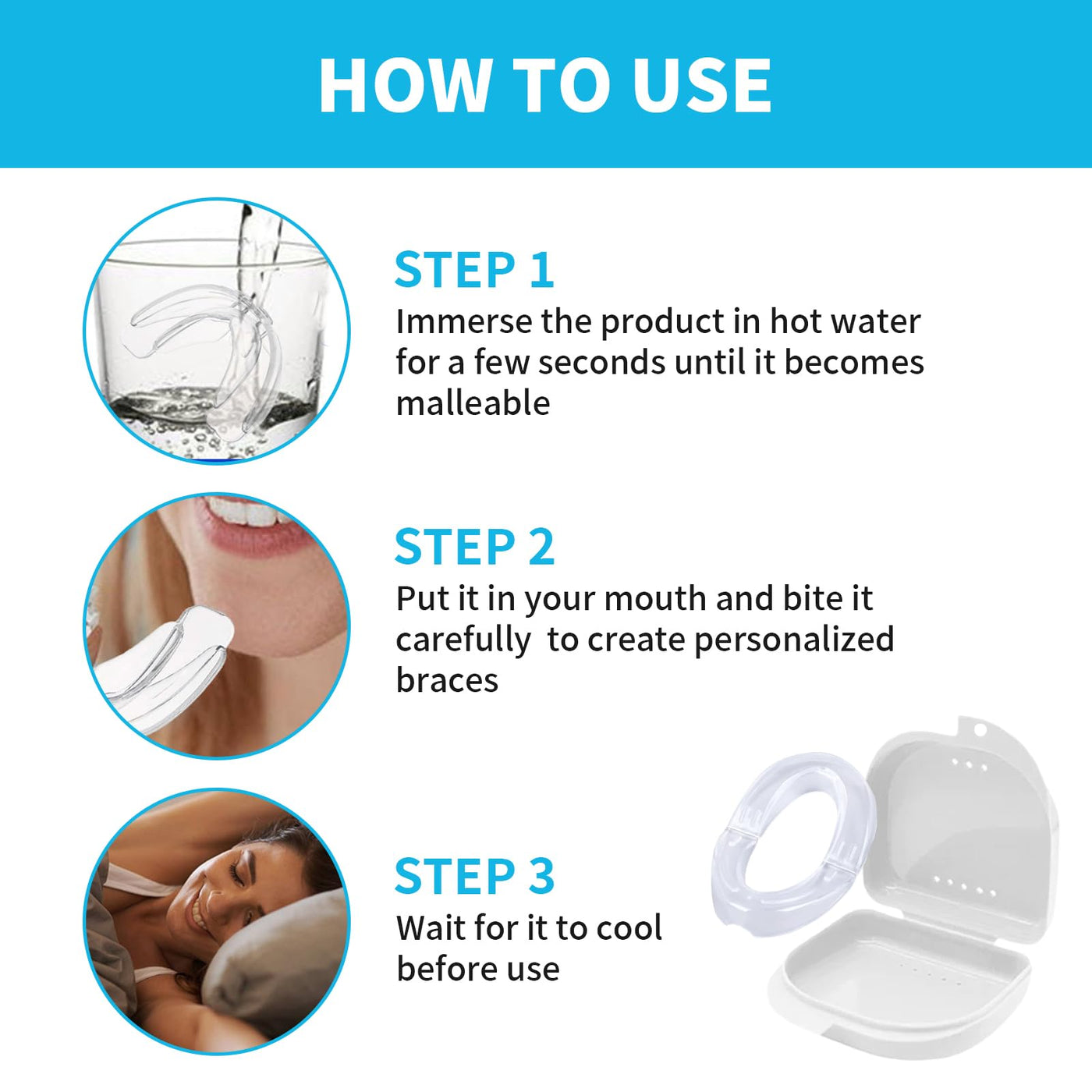 HOW TO USE

STEP 1
Immerse the product in hot water for a few seconds until it becomes malleable

STEP 2
Put it in your mouth and bite it carefully  to create personalized braces

STEP 3
Wait for it to cool before use