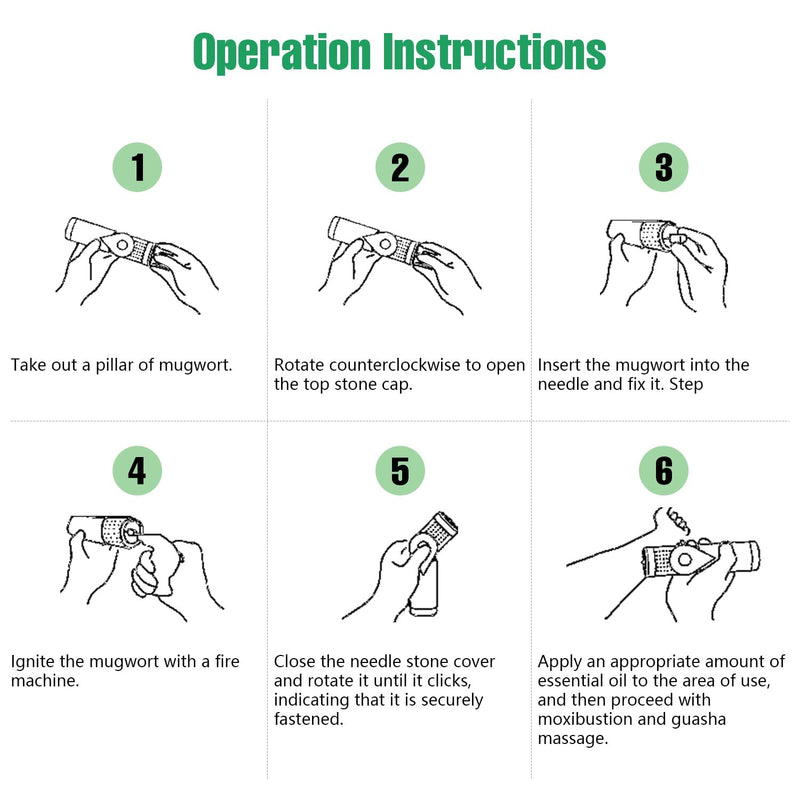 Operation Instructions

1

Take out a pillar of mugwort.

2

Rotate counterclockwise to open the top stone cap.

3

Insert the mugwort into the needle and fix it. Step

4

Ignite the mugwort with a fire machine.

5

Close the needle stone cover and rotate it until it clicks, indicating that it is securely fastened.

6

Apply an appropriate amount of essential oil to the area of use, and then proceed with moxibustion and guasha massage.