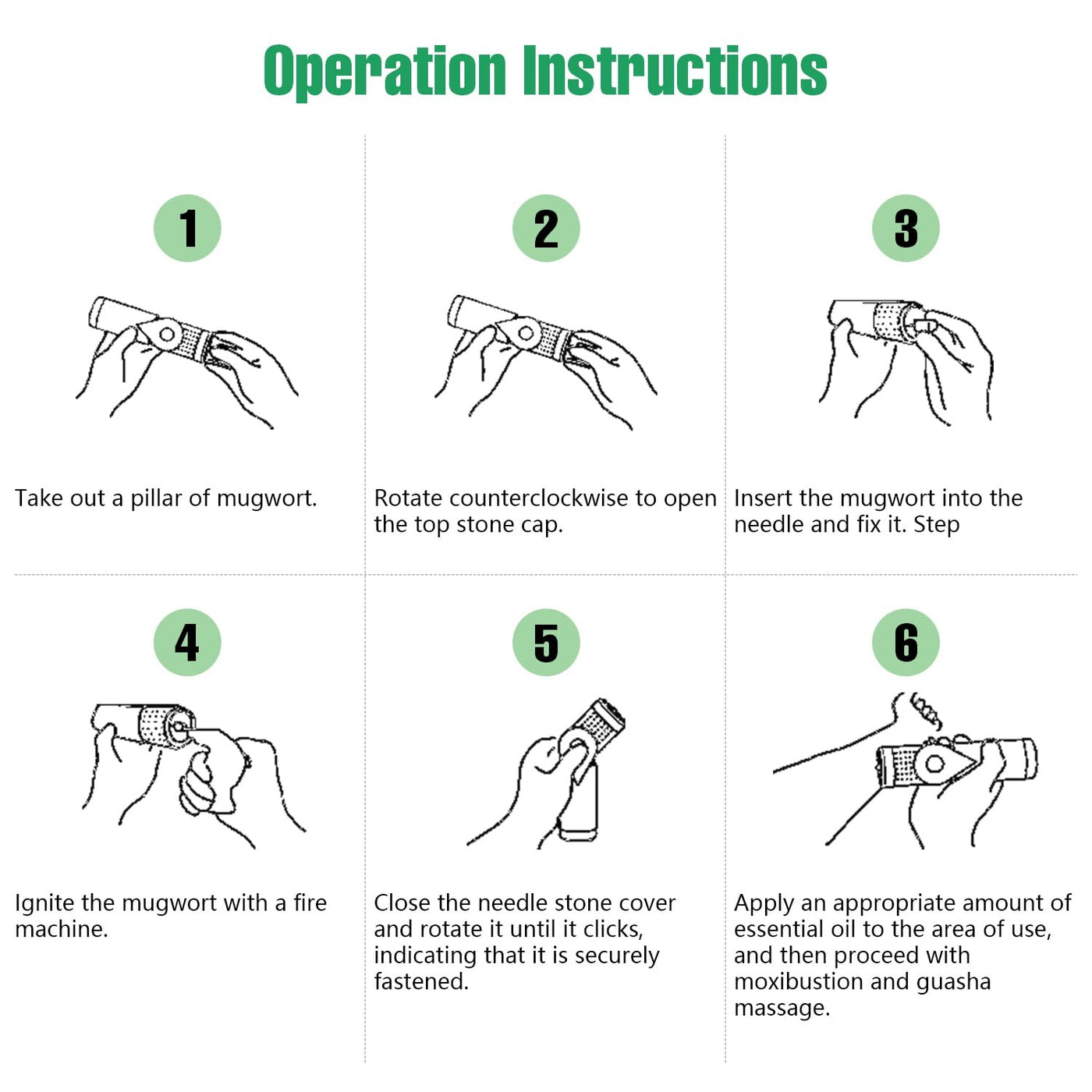 Operation Instructions

1

Take out a pillar of mugwort.

2

Rotate counterclockwise to open the top stone cap.

3

Insert the mugwort into the needle and fix it. Step

4

Ignite the mugwort with a fire machine.

5

Close the needle stone cover and rotate it until it clicks, indicating that it is securely fastened.

6

Apply an appropriate amount of essential oil to the area of use, and then proceed with moxibustion and guasha massage.