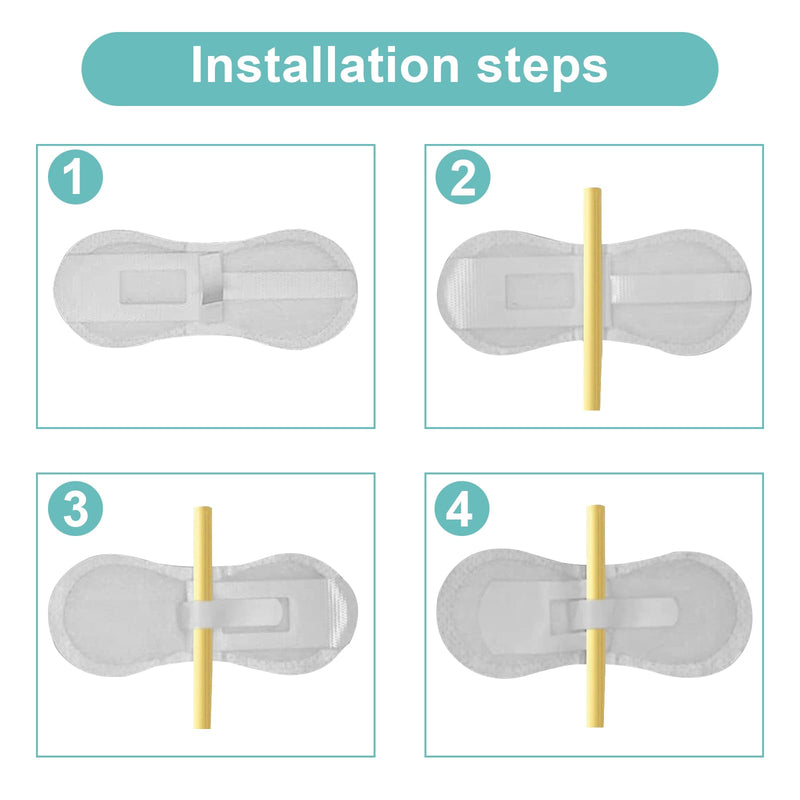 Installation steps

1

2

3

4