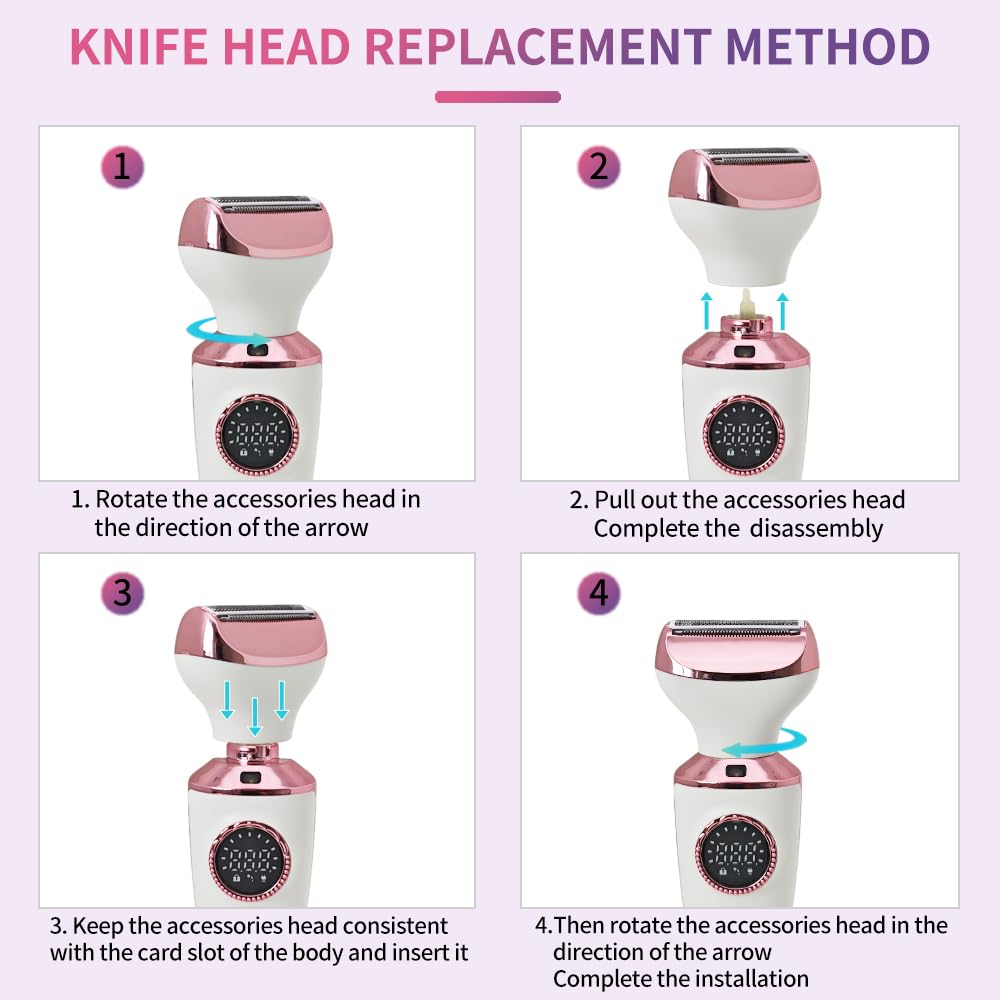 KNIFE HEAD REPLACEMENT METHOD

1

1. Rotate the accessories head in the direction of the arrow

2

2. Pull out the accessories head Complete the  disassembly

3

3. Keep the accessories head consistent with the card slot of the body and insert it

4

4.Then rotate the accessories head in the direction of the arrow
Complete the installation