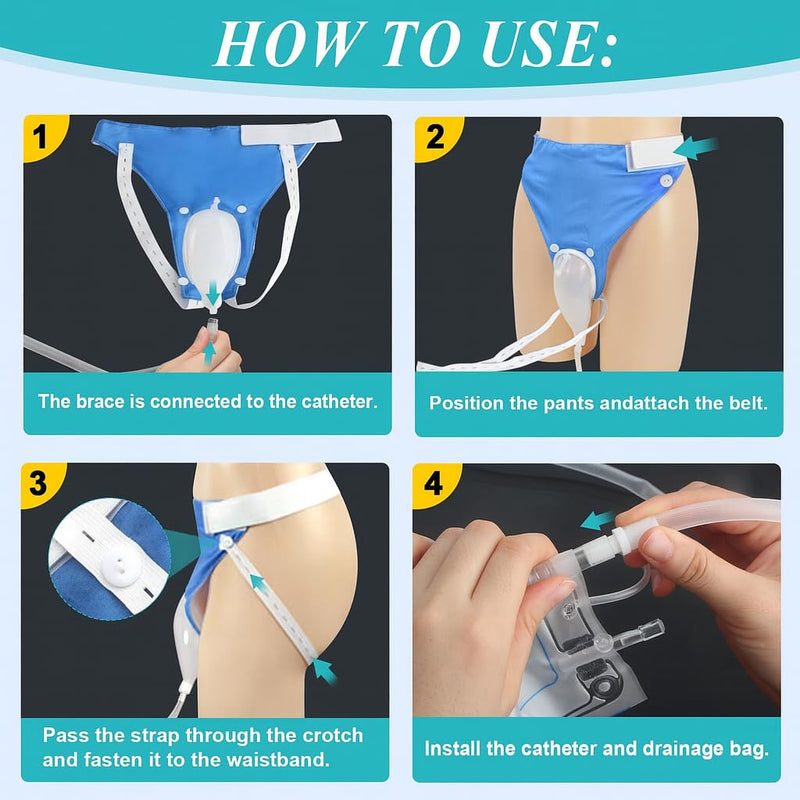 HOW TO USE:

1

The brace is connected to the catheter.

2

Position the pants andattach the belt.

3

Pass the strap through the crotch and fasten it to the waistband.

4

Install the catheter and drainage bag.