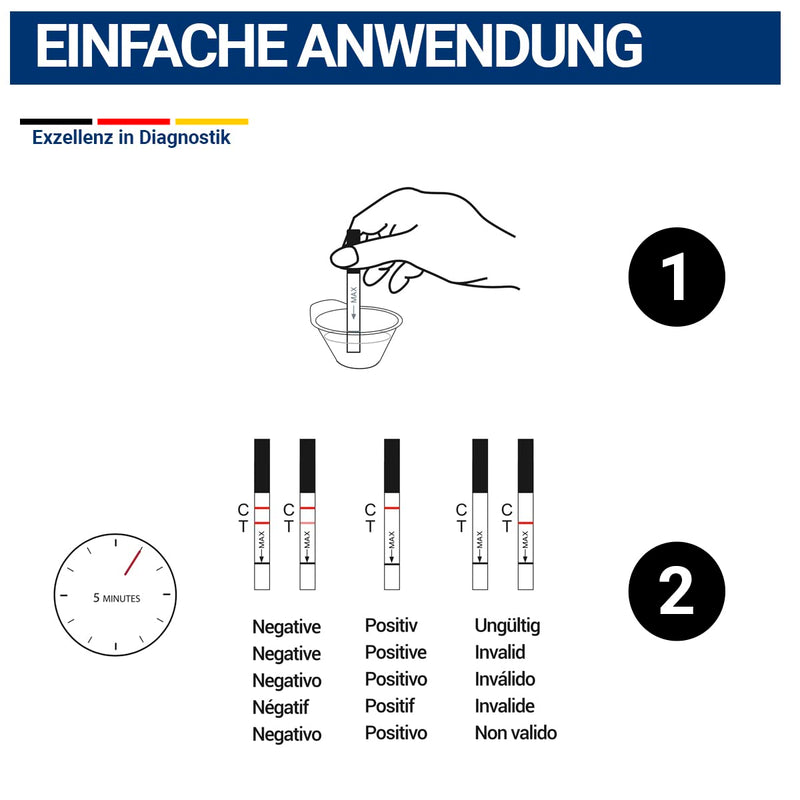 EINFACHE ANWENDUNG

Exzellenz in Diagnostik

MAX

1

C
T
MAX

C
T
MAX

C
T
MAX

C
T
MAX

C
T
MAX

5 MINUTES

2

Negative
Negative
Negativo
Négatif
Negativo

Positiv
Positive
Positivo
Positif
Positivo

Ungültig
Invalid
Inválido
Invalide
Non valido