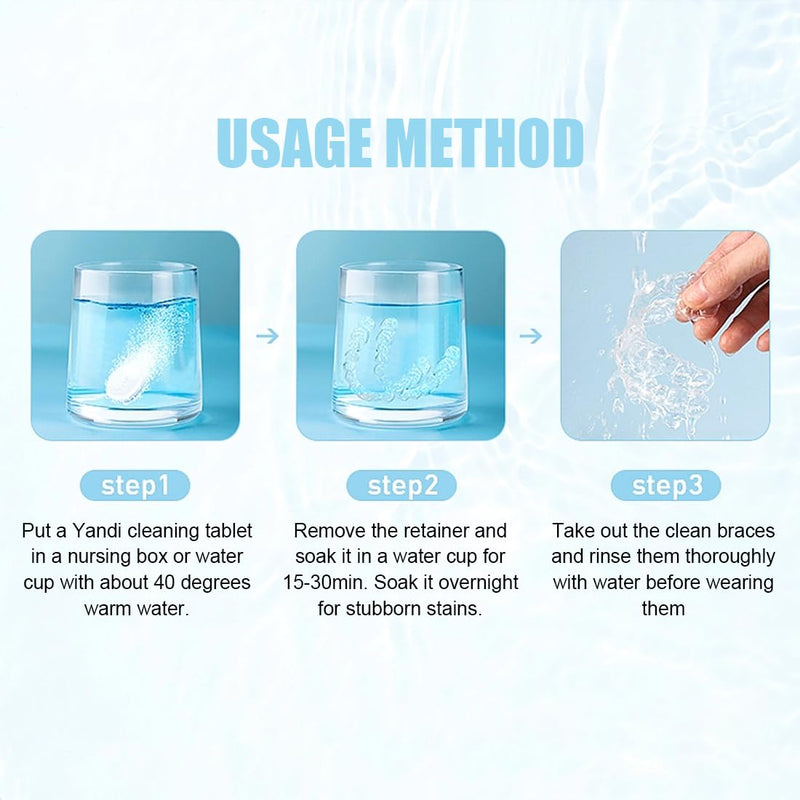 USAGE METHOD

step1

Put a Yandi cleaning tablet in a nursing box or water cup with about 40 degrees warm water.

step2

Remove the retainer and soak it in a water cup for 15-30min. Soak it overnight for stubborn stains.

step3

Take out the clean braces and rinse them thoroughly with water before wearing them