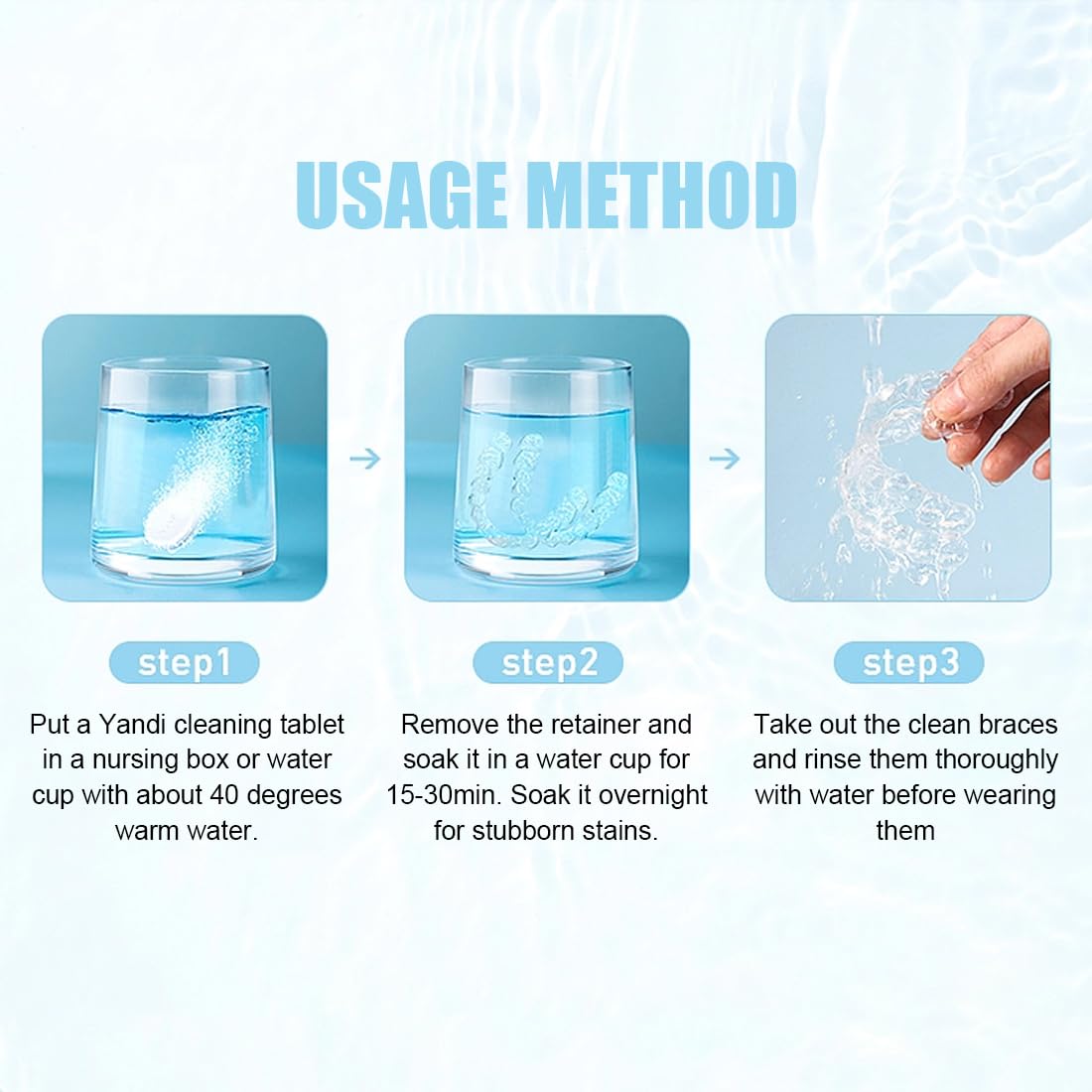 USAGE METHOD

step1

Put a Yandi cleaning tablet in a nursing box or water cup with about 40 degrees warm water.

step2

Remove the retainer and soak it in a water cup for 15-30min. Soak it overnight for stubborn stains.

step3

Take out the clean braces and rinse them thoroughly with water before wearing them