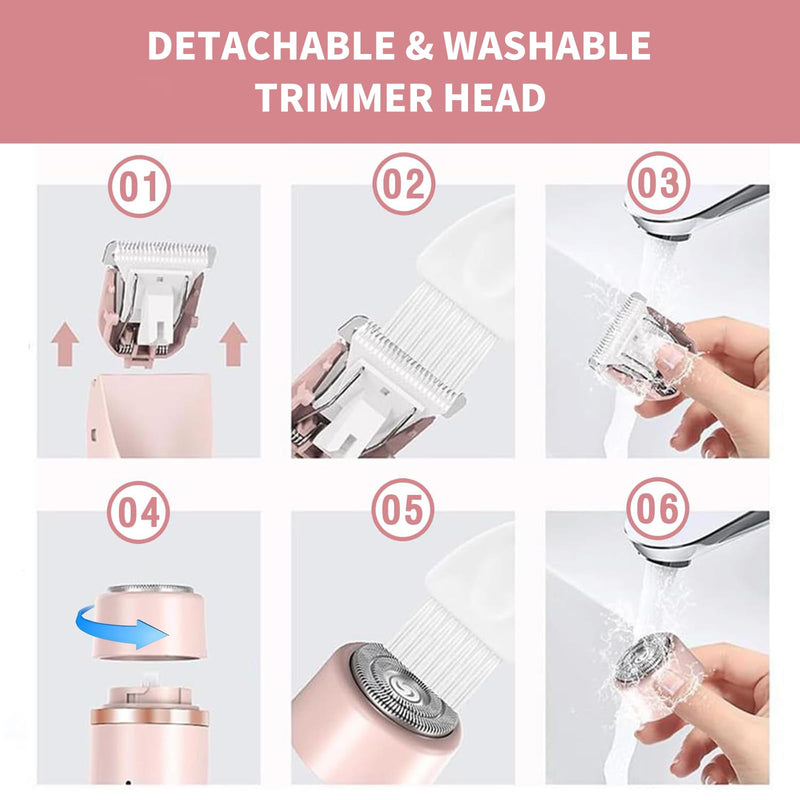 DETACHABLE & WASHABLE TRIMMER HEAD

01

02

03

04

05

06