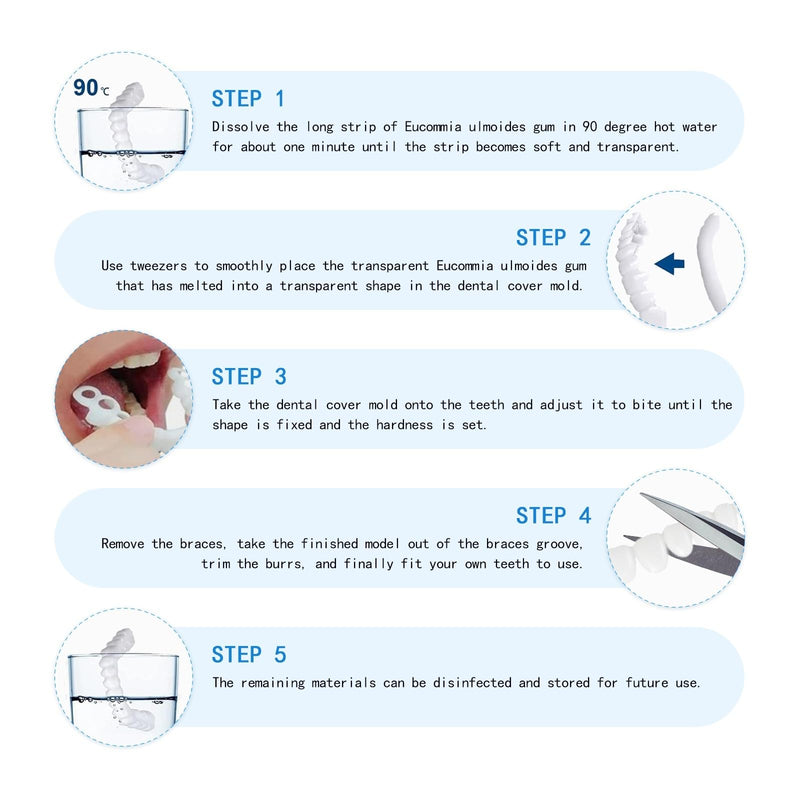 90℃

STEP 1

Dissolve the long strip of Eucommia ulmoides gum in 90 degree hot water for about one minute until the strip becomes soft and transparent.

STEP 2

Use tweezers to smoothly place the transparent Eucommia ulmoides gum that has melted into a transparent shape in the dental cover mold.

STEP 3

Take the dental cover mold onto the teeth and adjust it to bite until the shape is fixed and the hardness is set.

STEP 4

Remove the braces, take the finished model out of the braces groove, trim the burrs, and finally fit your own teeth to use.

STEP 5

The remaining materials can be disinfected and stored for future use.