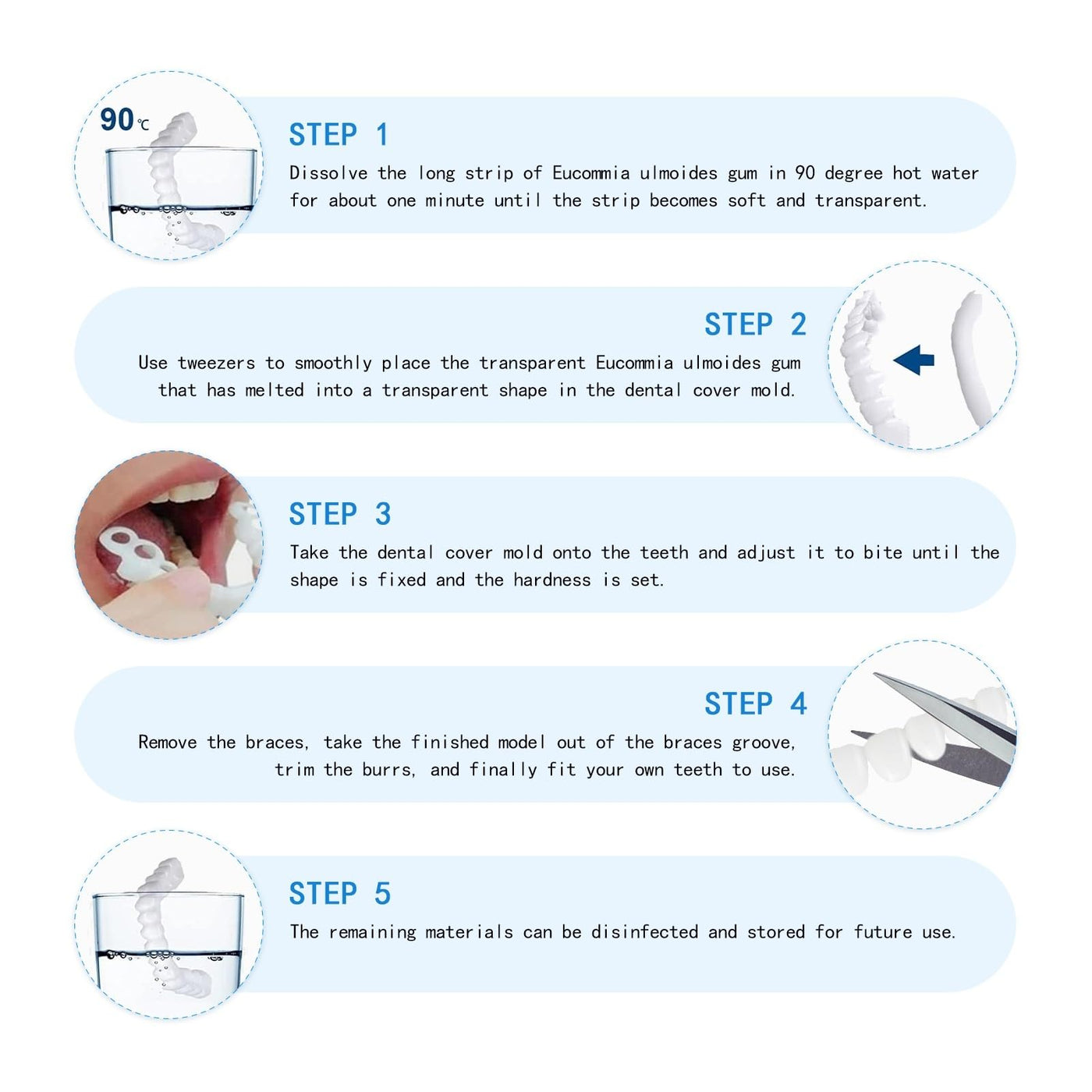 90℃

STEP 1

Dissolve the long strip of Eucommia ulmoides gum in 90 degree hot water for about one minute until the strip becomes soft and transparent.

STEP 2

Use tweezers to smoothly place the transparent Eucommia ulmoides gum that has melted into a transparent shape in the dental cover mold.

STEP 3

Take the dental cover mold onto the teeth and adjust it to bite until the shape is fixed and the hardness is set.

STEP 4

Remove the braces, take the finished model out of the braces groove, trim the burrs, and finally fit your own teeth to use.

STEP 5

The remaining materials can be disinfected and stored for future use.