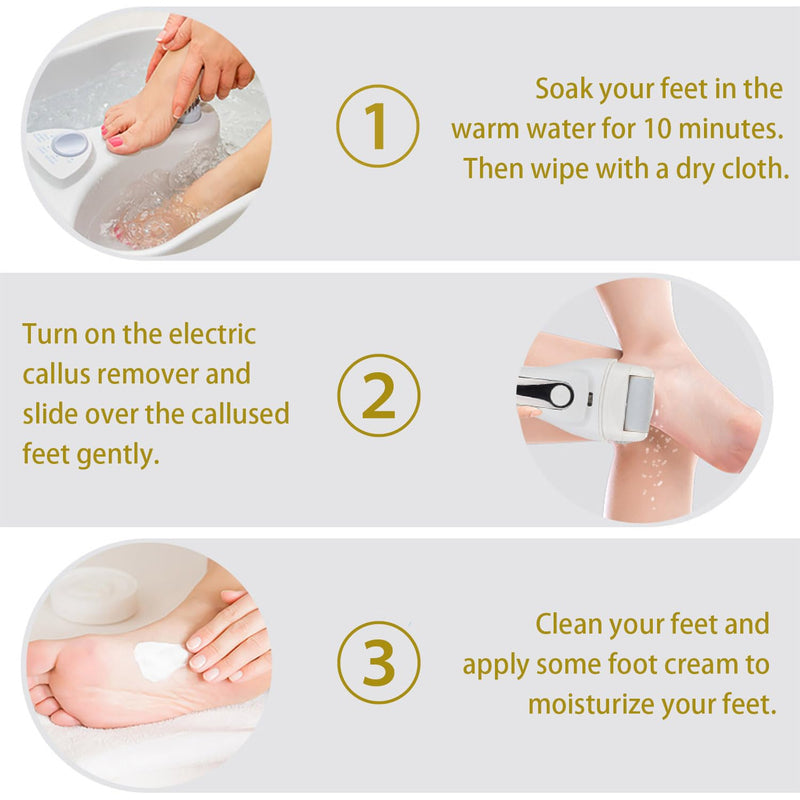 1

Soak your feet in the warm water for 10 minutes. Then wipe with a dry cloth.

Turn on the electric callus remover and slide over the callused feet gently.

2

3

Clean your feet and apply some foot cream to moisturize your feet.