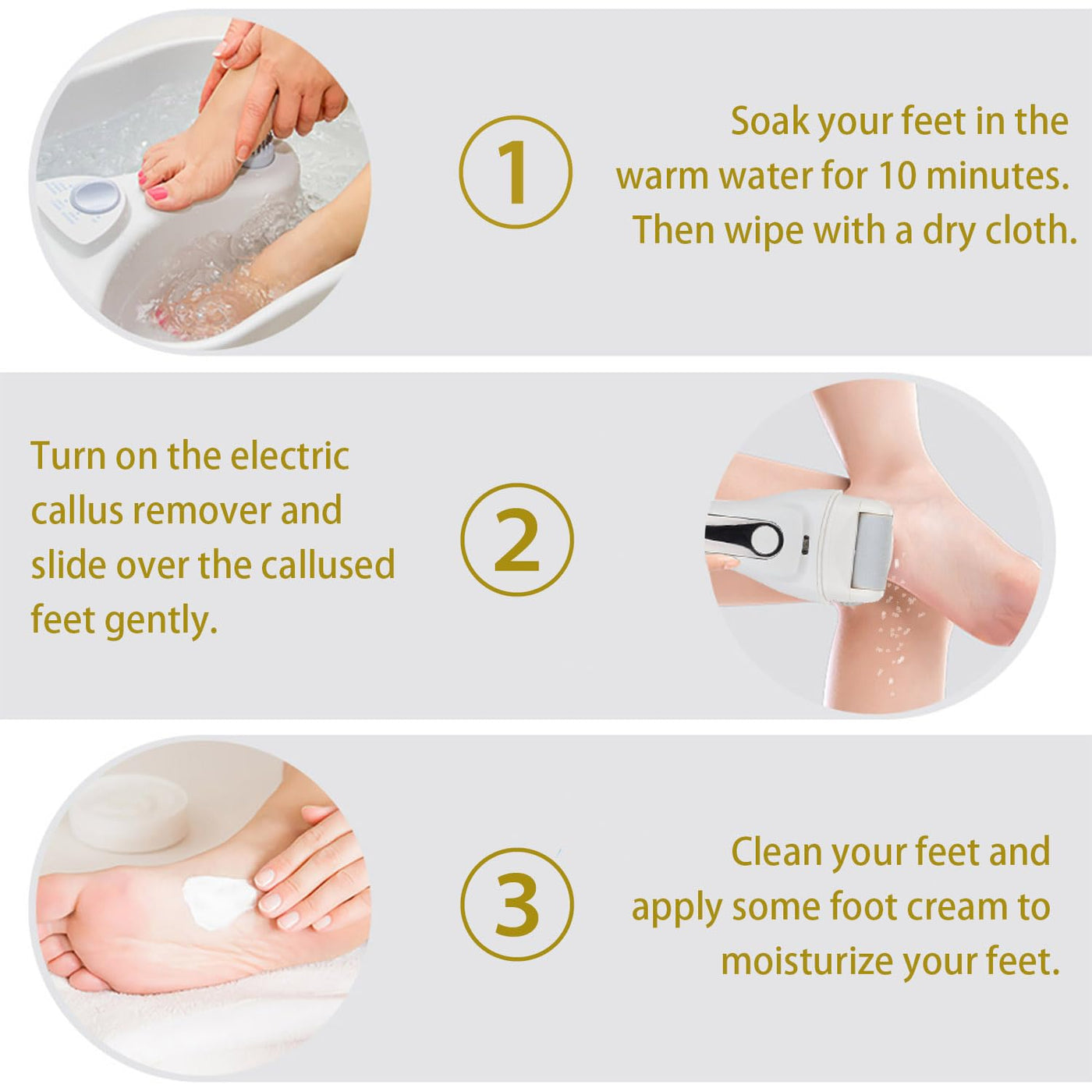 1

Soak your feet in the warm water for 10 minutes. Then wipe with a dry cloth.

Turn on the electric callus remover and slide over the callused feet gently.

2

3

Clean your feet and apply some foot cream to moisturize your feet.