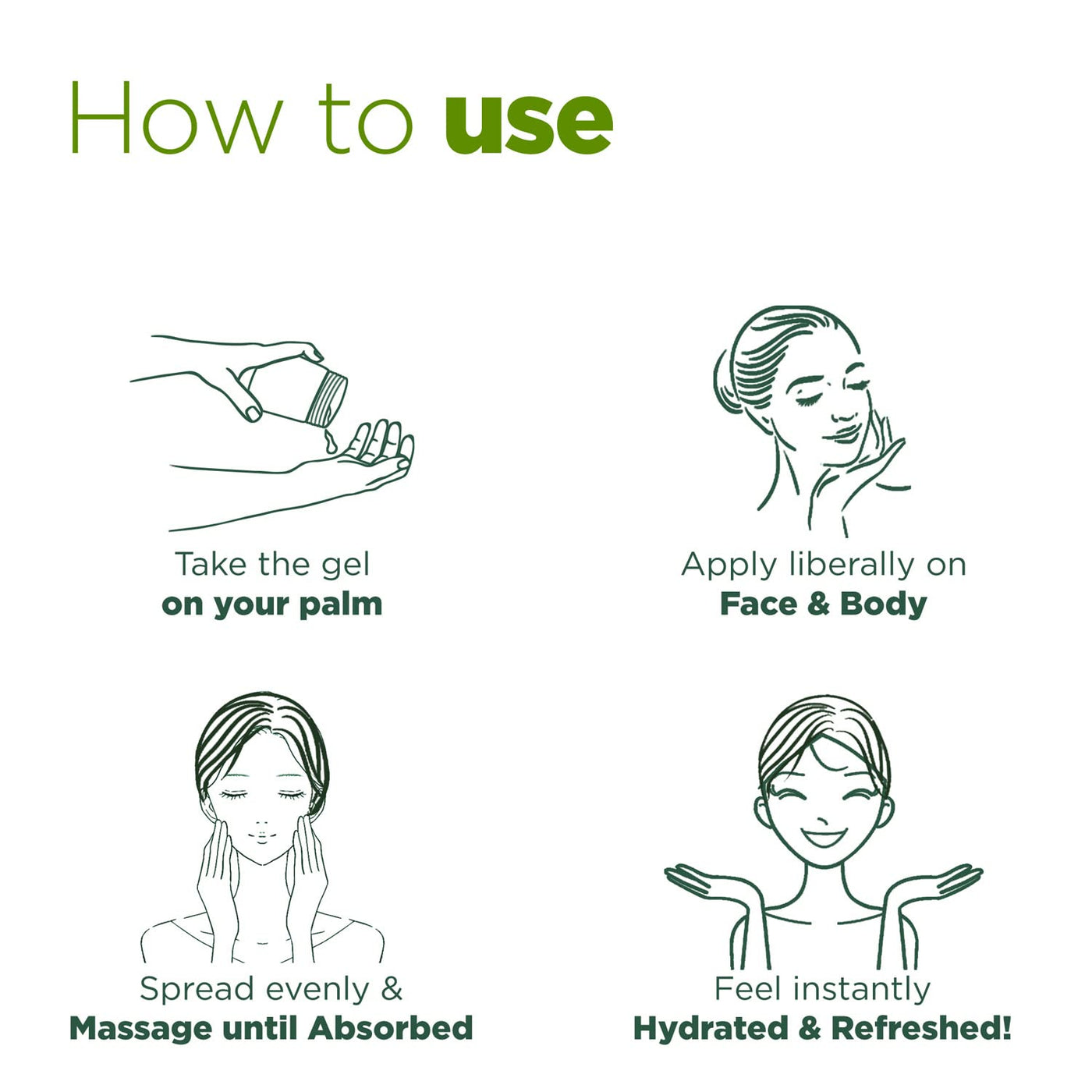 How to use

Take the gel
on your palm

Apply liberally on
Face & Body

Spread evenly &
Massage until Absorbed

Feel instantly
Hydrated & Refreshed!