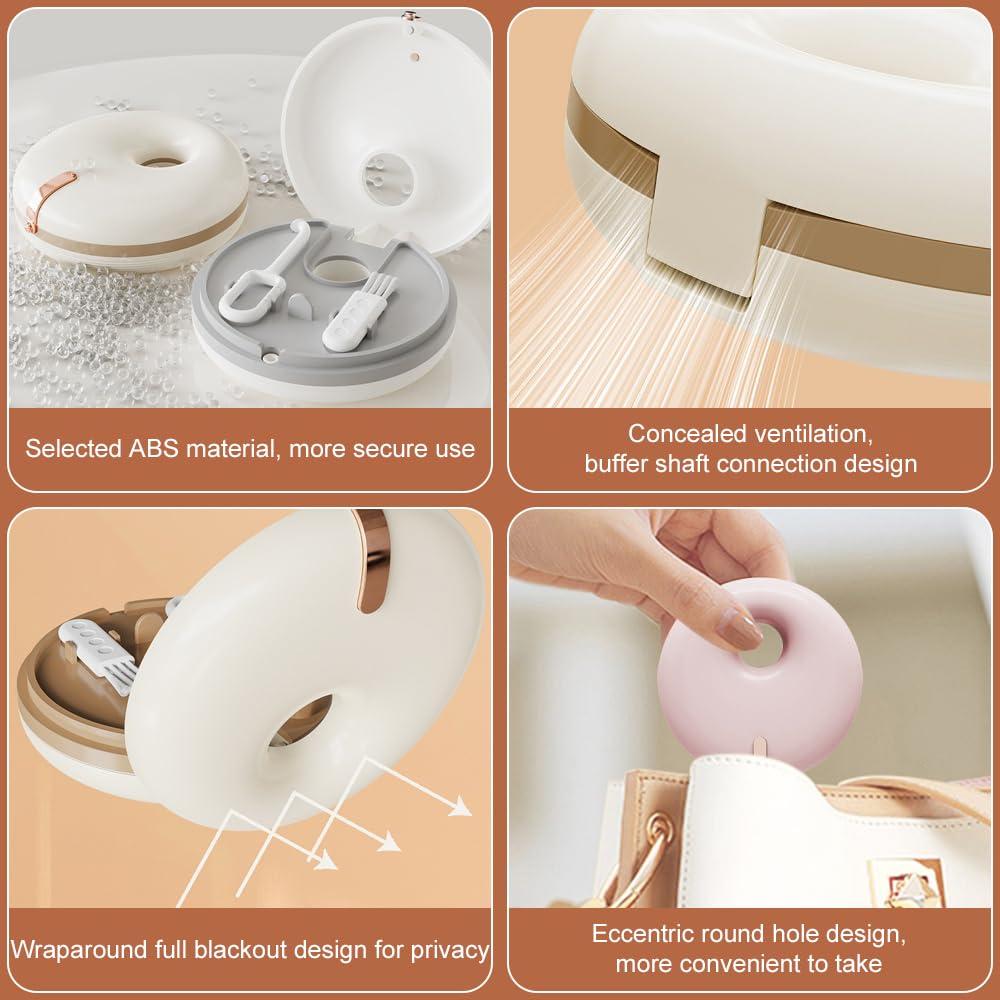 Selected ABS material, more secure use

Concealed ventilation, buffer shaft connection design

Wraparound full blackout design for privacy

Eccentric round hole design, more convenient to take