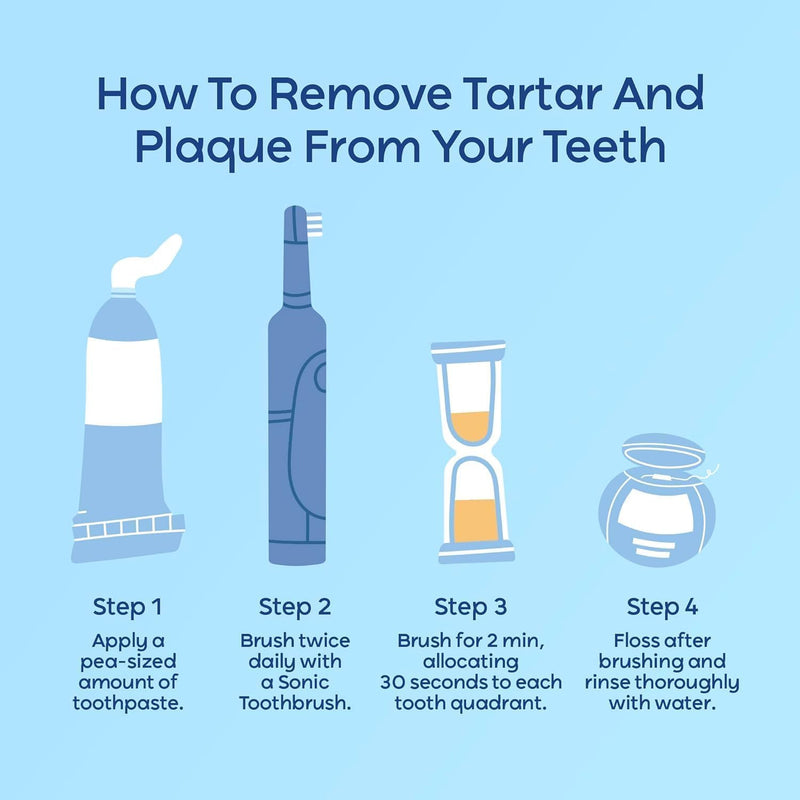 How To Remove Tartar And Plaque From Your Teeth

Step 1
Apply a pea-sized amount of toothpaste.

Step 2
Brush twice daily with a Sonic Toothbrush.

Step 3
Brush for 2 min, allocating 30 seconds to each tooth quadrant.

Step 4
Floss after brushing and rinse thoroughly with water.