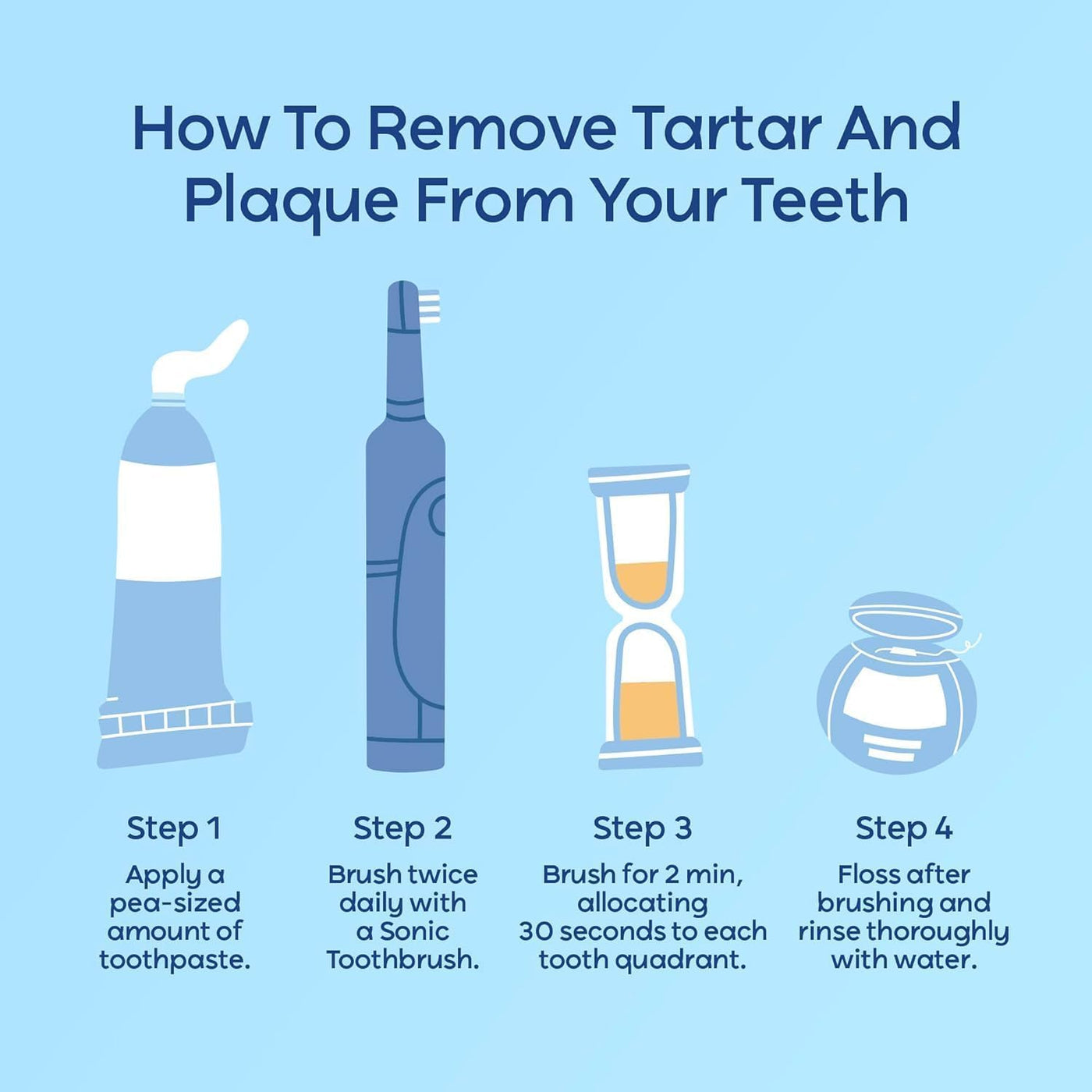 How To Remove Tartar And Plaque From Your Teeth

Step 1

Apply a pea-sized amount of toothpaste.

Step 2

Brush twice daily with a Sonic Toothbrush.

Step 3

Brush for 2 min, allocating 30 seconds to each tooth quadrant.

Step 4

Floss after brushing and rinse thoroughly with water.