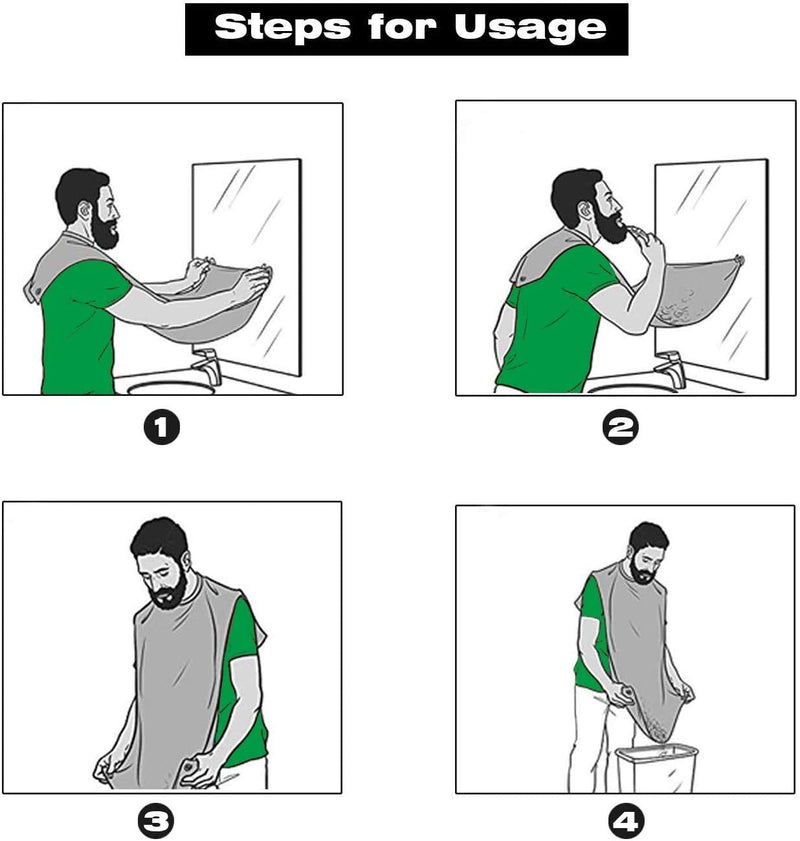 Steps for Usage

1

2

3

4