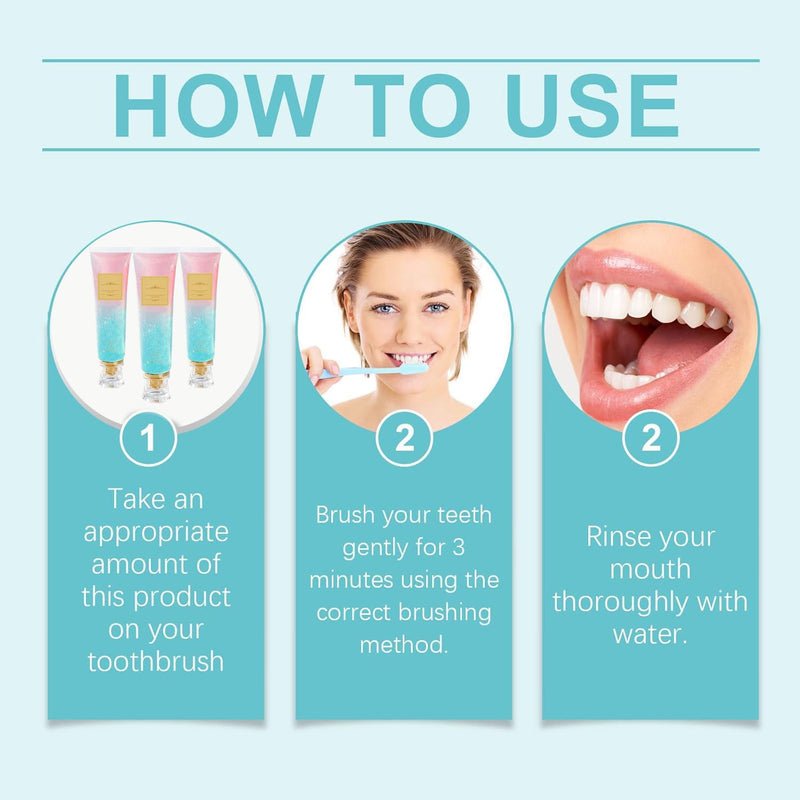 HOW TO USE

1

Take an appropriate amount of this product on your toothbrush

2

Brush your teeth gently for 3 minutes using the correct brushing method.

2

Rinse your mouth thoroughly with water.