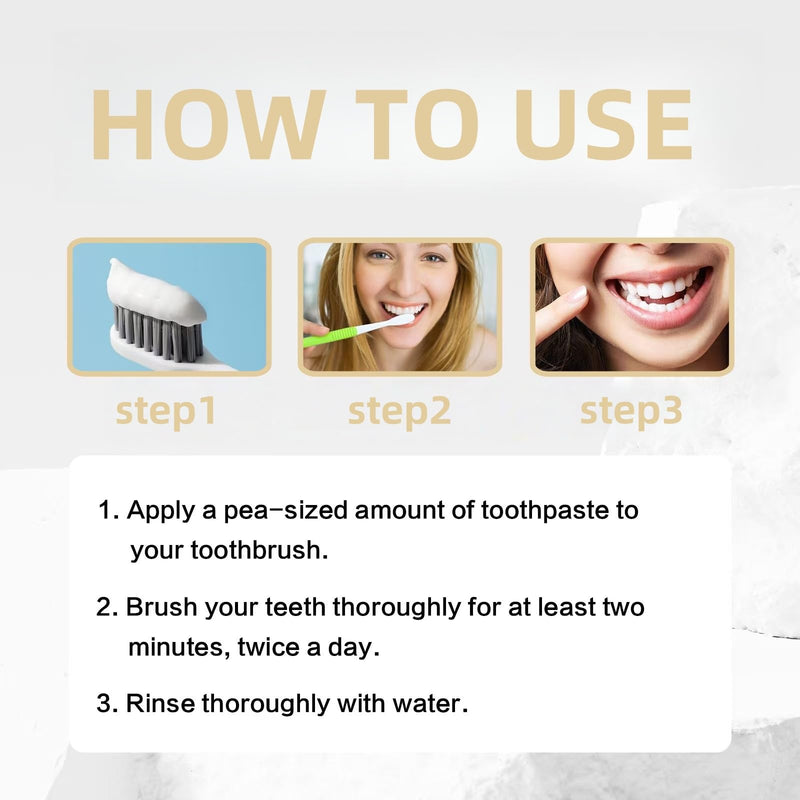 HOW TO USE

step1

step2

step3

1. Apply a pea-sized amount of toothpaste to your toothbrush.

2. Brush your teeth thoroughly for at least two minutes, twice a day.

3. Rinse thoroughly with water.