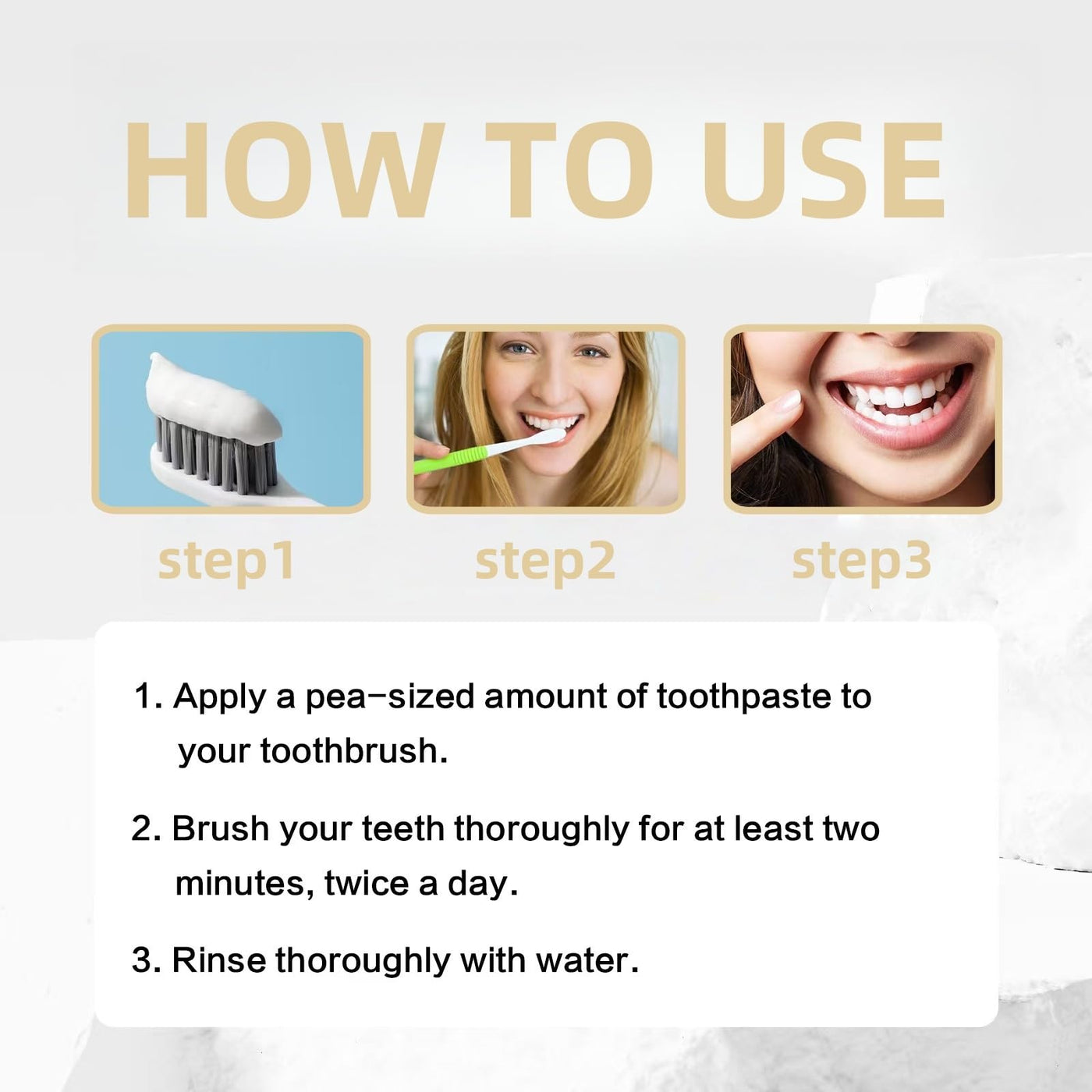 HOW TO USE

step1

step2

step3

1. Apply a pea-sized amount of toothpaste to your toothbrush.

2. Brush your teeth thoroughly for at least two minutes, twice a day.

3. Rinse thoroughly with water.