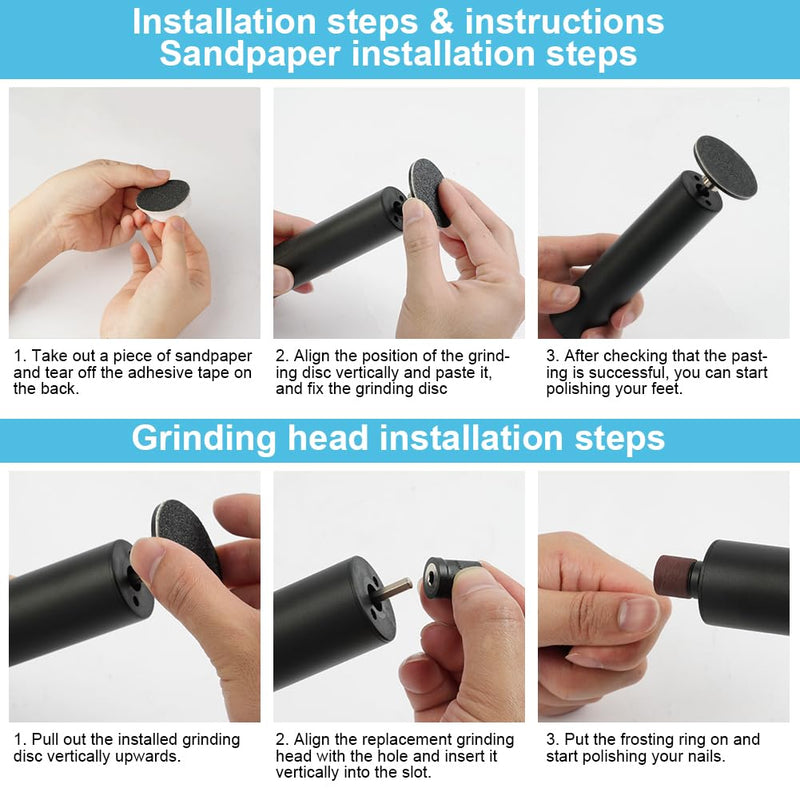 Installation steps & instructions
Sandpaper installation steps

1. Take out a piece of sandpaper and tear off the adhesive tape on the back.

2. Align the position of the grinding disc vertically and paste it, and fix the grinding disc

3. After checking that the pasting is successful, you can start polishing your feet.

Grinding head installation steps

1. Pull out the installed grinding disc vertically upwards.

2. Align the replacement grinding head with the hole and insert it vertically into the slot.

3. Put the frosting ring on and start polishing your nails.